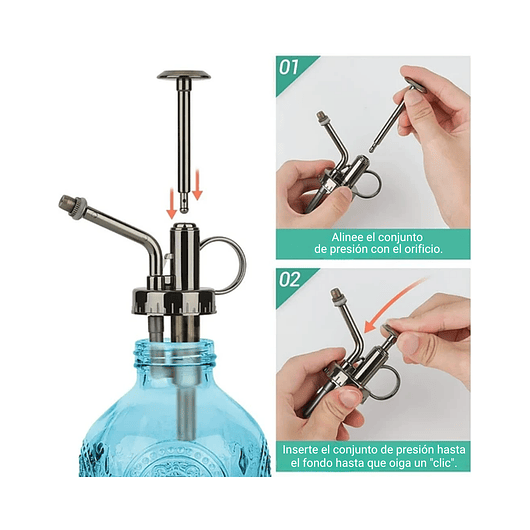 01

Alinee el conjunto de presión con el orificio.

02

Inserte el conjunto de presión hasta el fondo hasta que oiga un "clic".