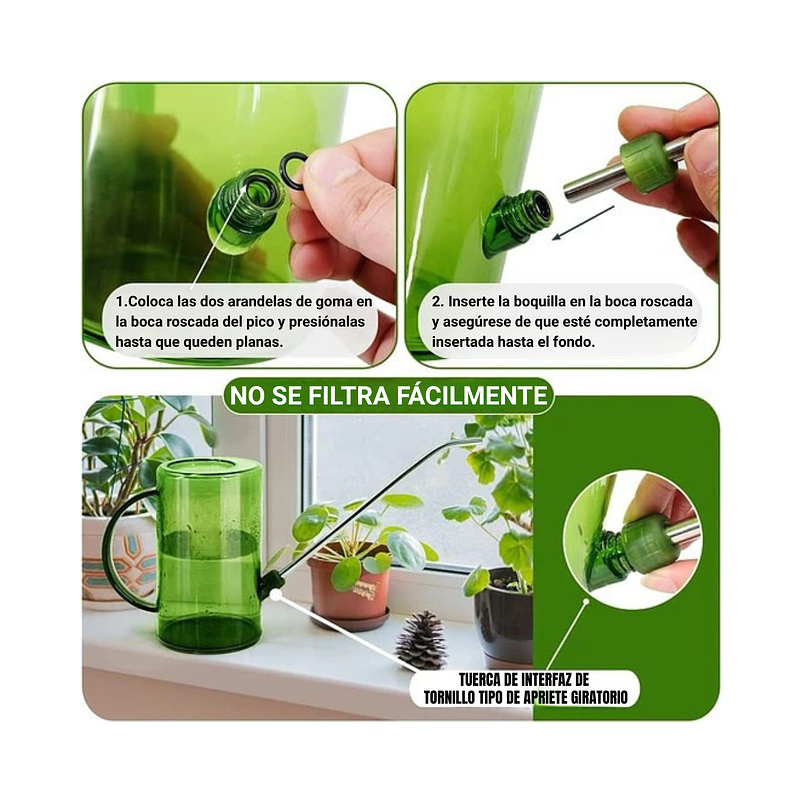 1.Coloca las dos arandelas de goma en la boca roscada del pico y presiónalas hasta que queden planas.

2. Inserte la boquilla en la boca roscada y asegúrese de que esté completamente insertada hasta el fondo.

NO SE FILTRA FÁCILMENTE

TUERCA DE INTERFAZ DE TORNILLO TIPO DE APRIETE GIRATORIO