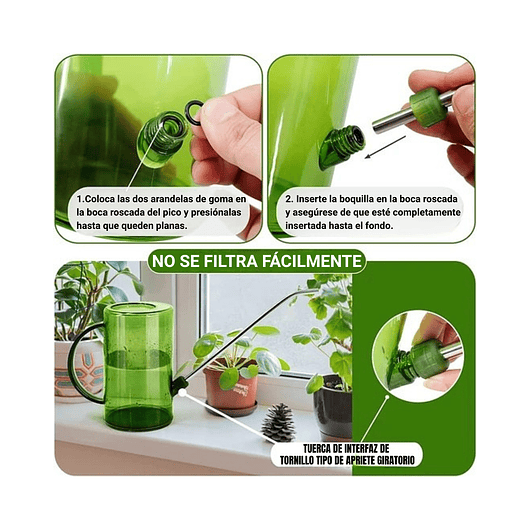 1.Coloca las dos arandelas de goma en la boca roscada del pico y presiónalas hasta que queden planas.

2. Inserte la boquilla en la boca roscada y asegúrese de que esté completamente insertada hasta el fondo.

NO SE FILTRA FÁCILMENTE

TUERCA DE INTERFAZ DE TORNILLO TIPO DE APRIETE GIRATORIO