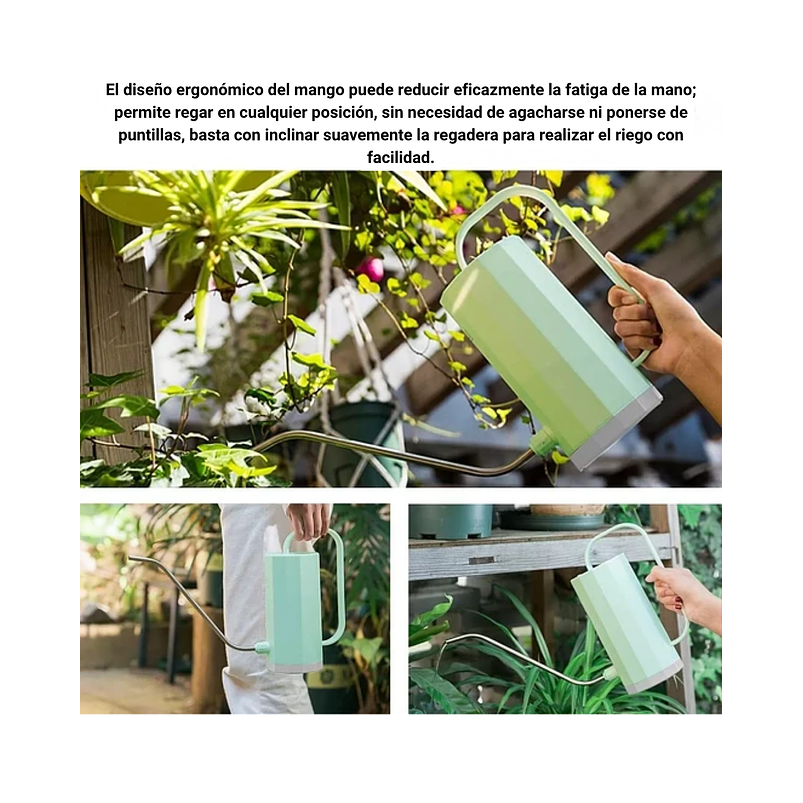 El diseño ergonómico del mango puede reducir eficazmente la fatiga de la mano; permite regar en cualquier posición, sin necesidad de agacharse ni ponerse de puntillas, basta con inclinar suavemente la regadera para realizar el riego con facilidad.