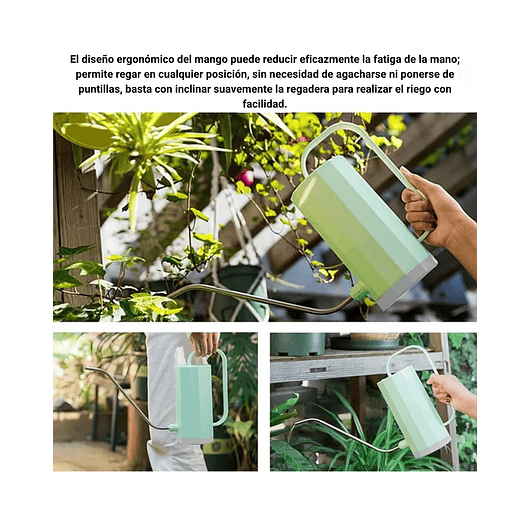 El diseño ergonómico del mango puede reducir eficazmente la fatiga de la mano; permite regar en cualquier posición, sin necesidad de agacharse ni ponerse de puntillas, basta con inclinar suavemente la regadera para realizar el riego con facilidad.