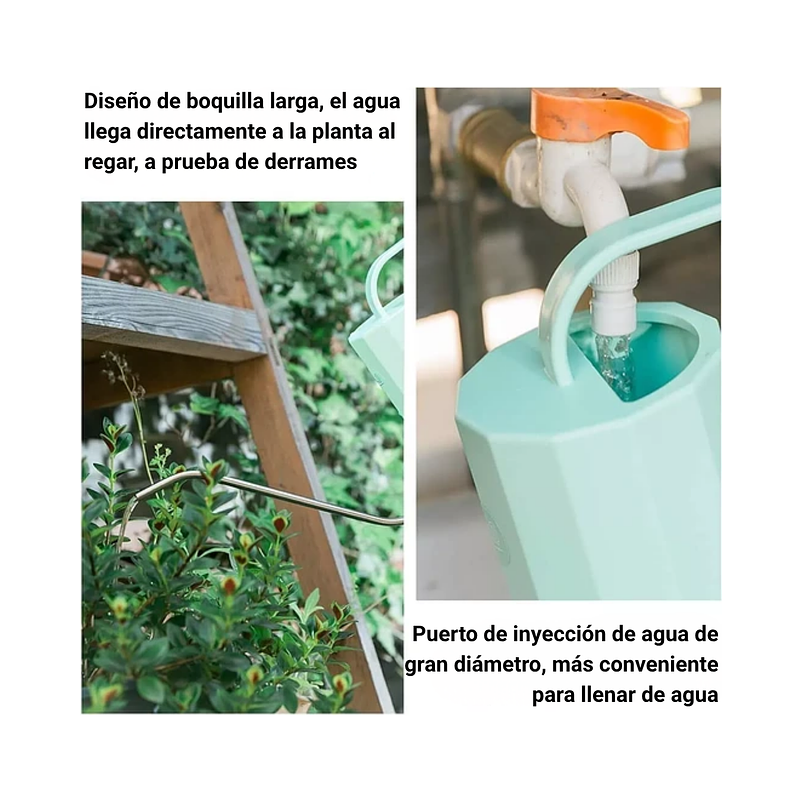 Diseño de boquilla larga, el agua llega directamente a la planta al regar, a prueba de derrames

Puerto de inyección de agua de gran diámetro, más conveniente para llenar de agua