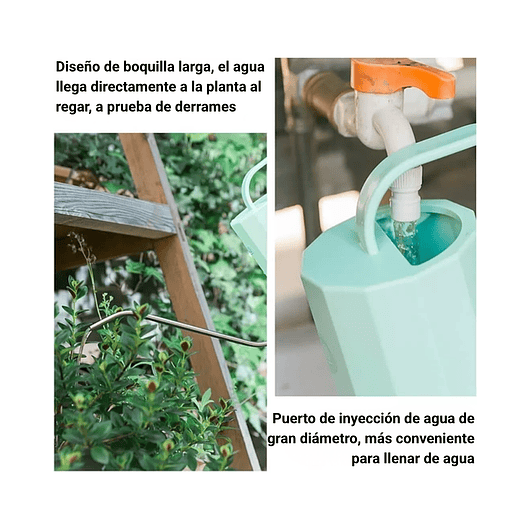 Diseño de boquilla larga, el agua llega directamente a la planta al regar, a prueba de derrames

Puerto de inyección de agua de gran diámetro, más conveniente para llenar de agua