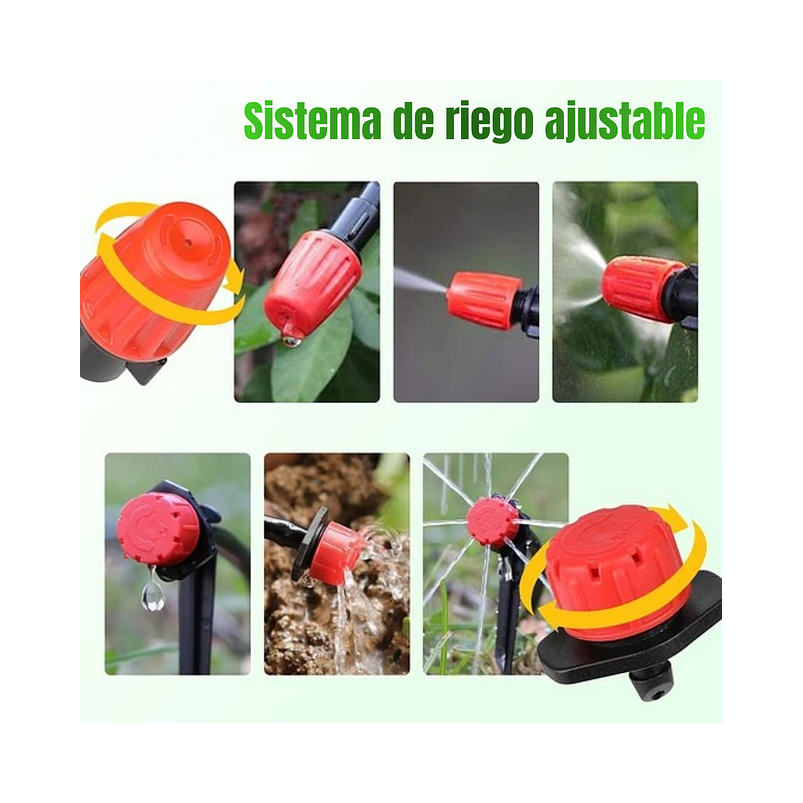 Sistema de riego ajustable