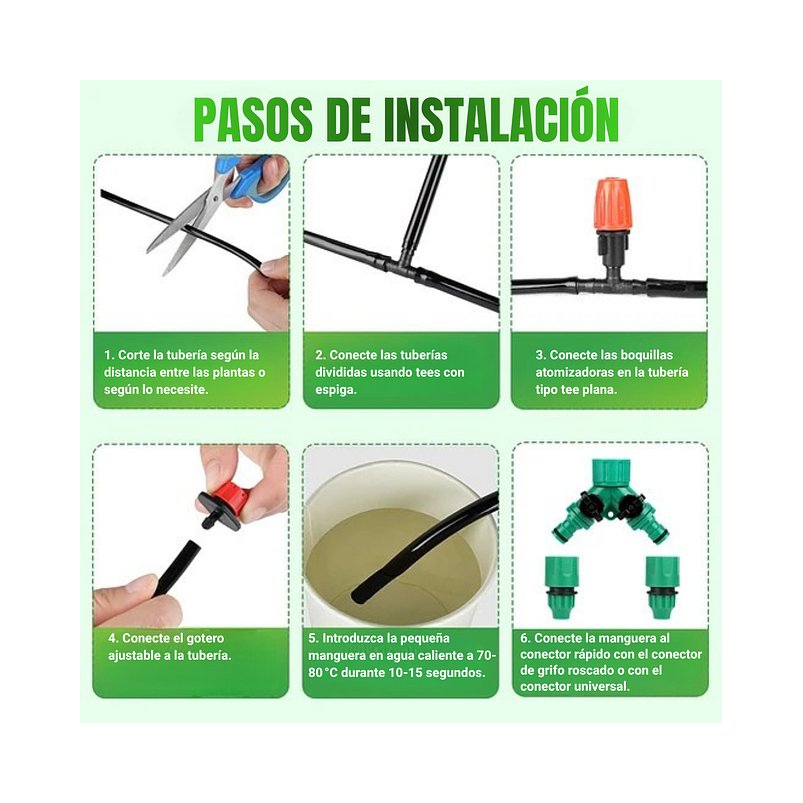 PASOS DE INSTALACIÓN

1. Corte la tubería según la distancia entre las plantas o según lo necesite.

2. Conecte las tuberías divididas usando tees con espiga.

3. Conecte las boquillas atomizadoras en la tubería tipo tee plana.

4. Conecte el gotero ajustable a la tubería.

5. Introduzca la pequeña manguera en agua caliente a 70-80 °C durante 10-15 segundos.

6. Conecte la manguera al conector rápido con el conector de grifo roscado o con el conector universal.