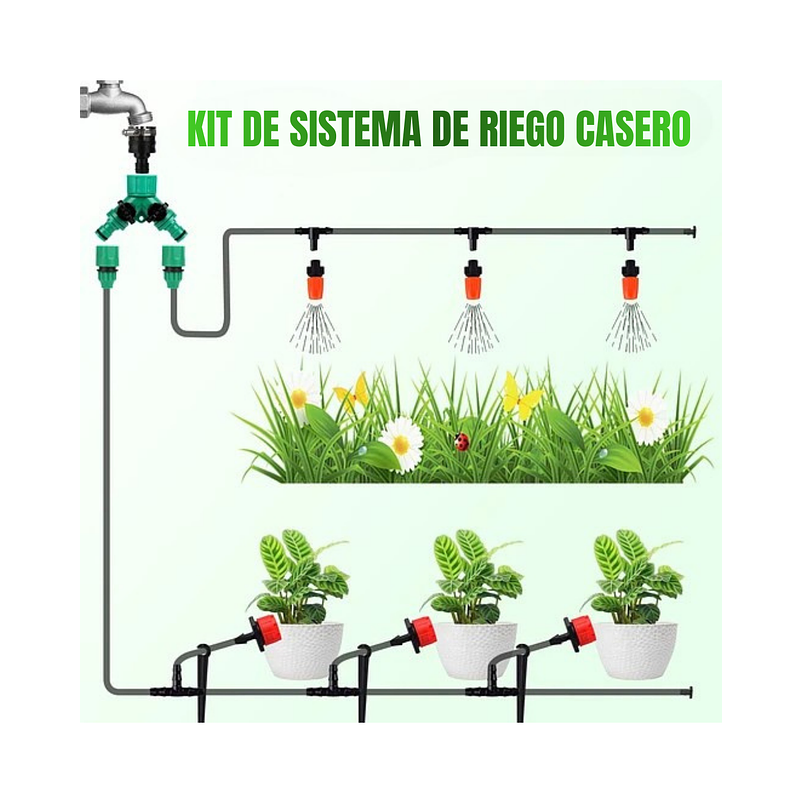 KIT DE SISTEMA DE RIEGO CASERO