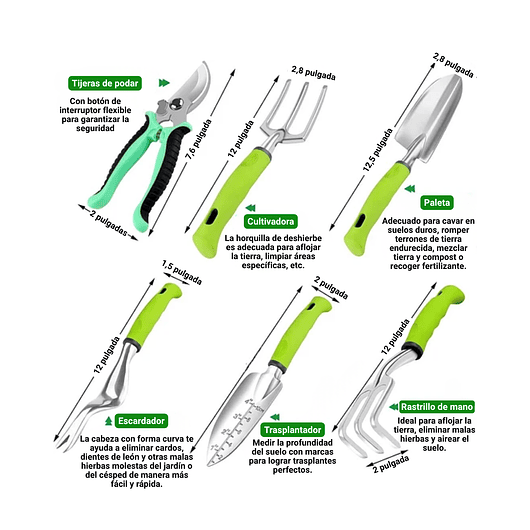 Tijeras de podar

Con botón de interruptor flexible para garantizar la seguridad

7,6 pulgada

2 pulgadas

2,8 pulgada

12 pulgada

Cultivadora

La horquilla de deshierbe es adecuada para aflojar la tierra, limpiar áreas específicas, etc.

2,8 pulgada

12,5 pulgada

Paleta

Adecuado para cavar en suelos duros, romper terrones de tierra endurecida, mezclar tierra y compost o recoger fertilizante.

1,5 pulgada

12 pulgada

Escardador

La cabeza con forma curva te ayuda a eliminar cardos, dientes de león y otras malas hierbas molestas del jardín o del césped de manera más fácil y rápida.

2 pulgada

Trasplantador

Medir la profundidad del suelo con marcas para lograr trasplantes perfectos.

12 pulgada

Rastrillo de mano

Ideal para aflojar la tierra, eliminar malas hierbas y airear el suelo.

2 pulgada