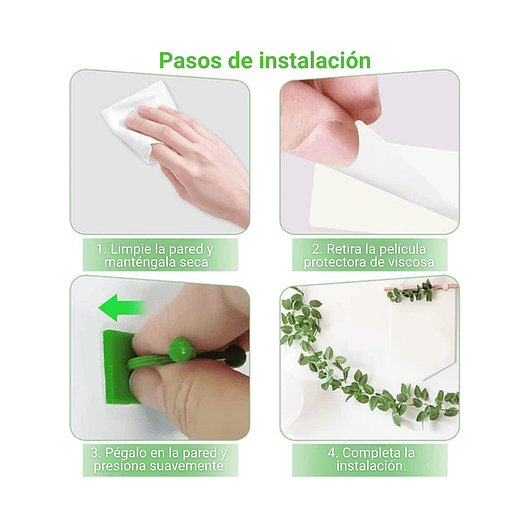 Pasos de instalación

1. Limpie la pared y manténgala seca

2. Retira la película protectora de viscosa

3. Pégalo en la pared y presiona suavemente

4. Completa la instalación.