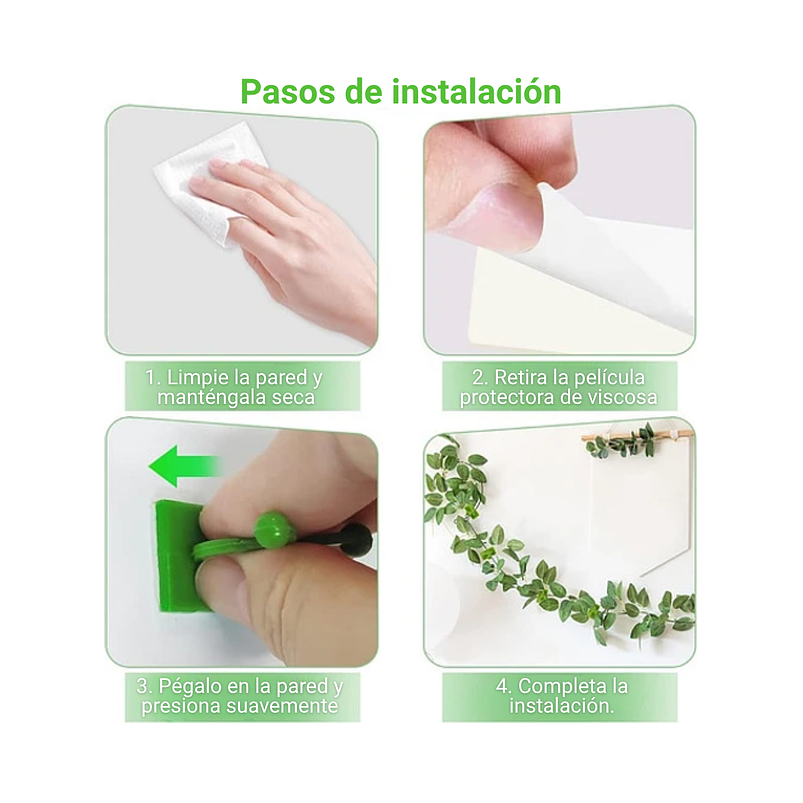 Pasos de instalación

1. Limpie la pared y manténgala seca

2. Retira la película protectora de viscosa

3. Pégalo en la pared y presiona suavemente

4. Completa la instalación.