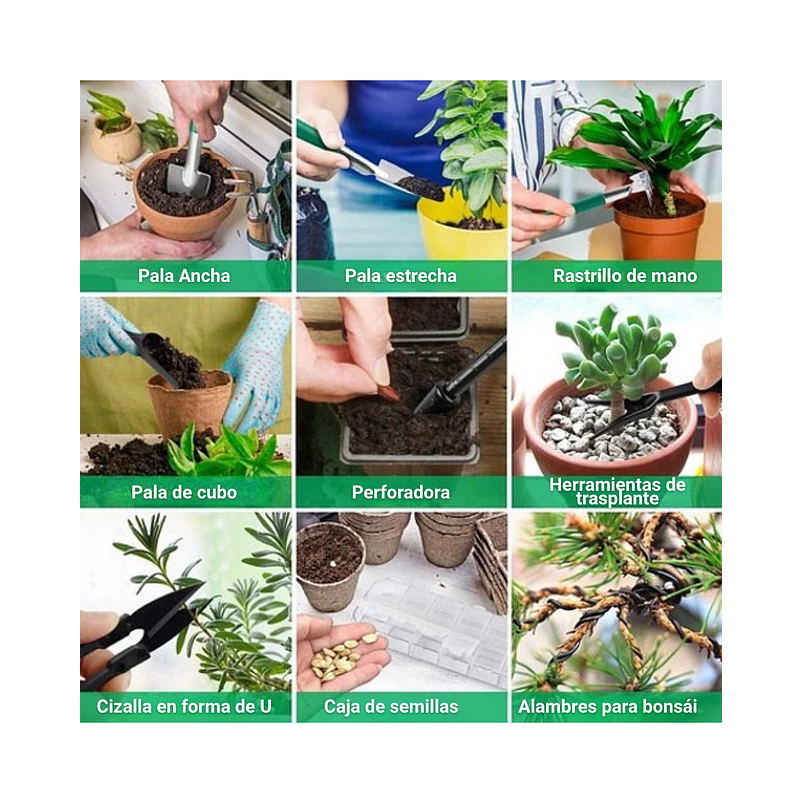 Pala Ancha

Pala estrecha

Rastrillo de mano

Pala de cubo

Perforadora

Herramientas de trasplante

Cizalla en forma de U

Caja de semillas

Alambres para bonsái