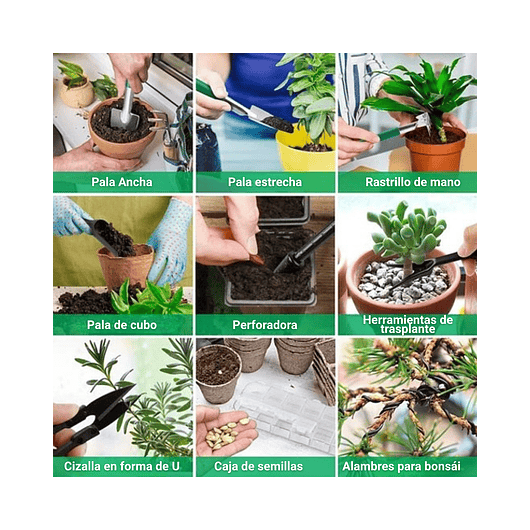 Pala Ancha

Pala estrecha

Rastrillo de mano

Pala de cubo

Perforadora

Herramientas de trasplante

Cizalla en forma de U

Caja de semillas

Alambres para bonsái