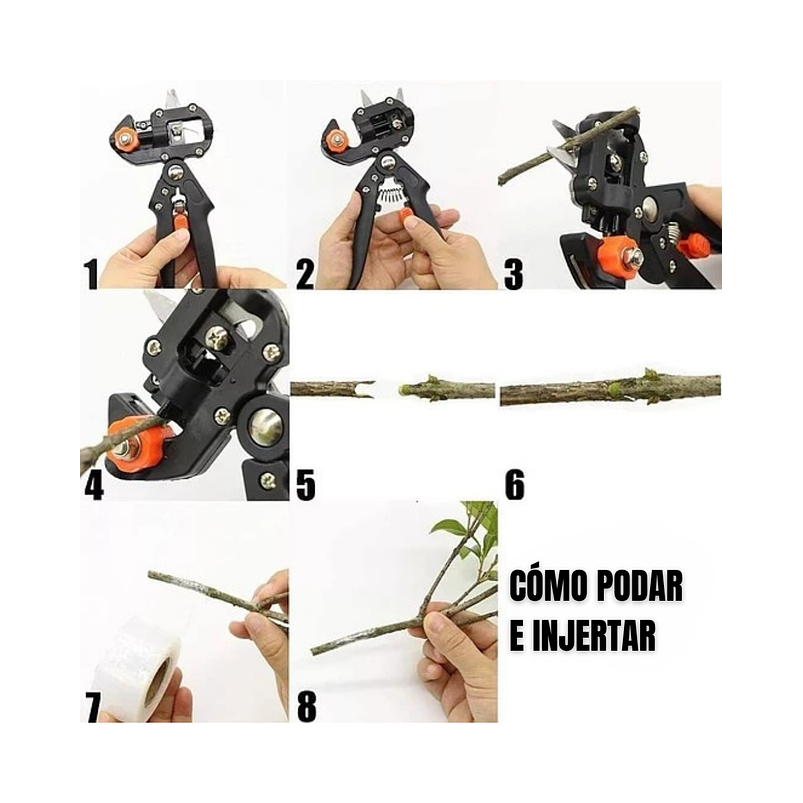 1
2
3
4
5
6
7
8
CÓMO PODAR
E INJERTAR