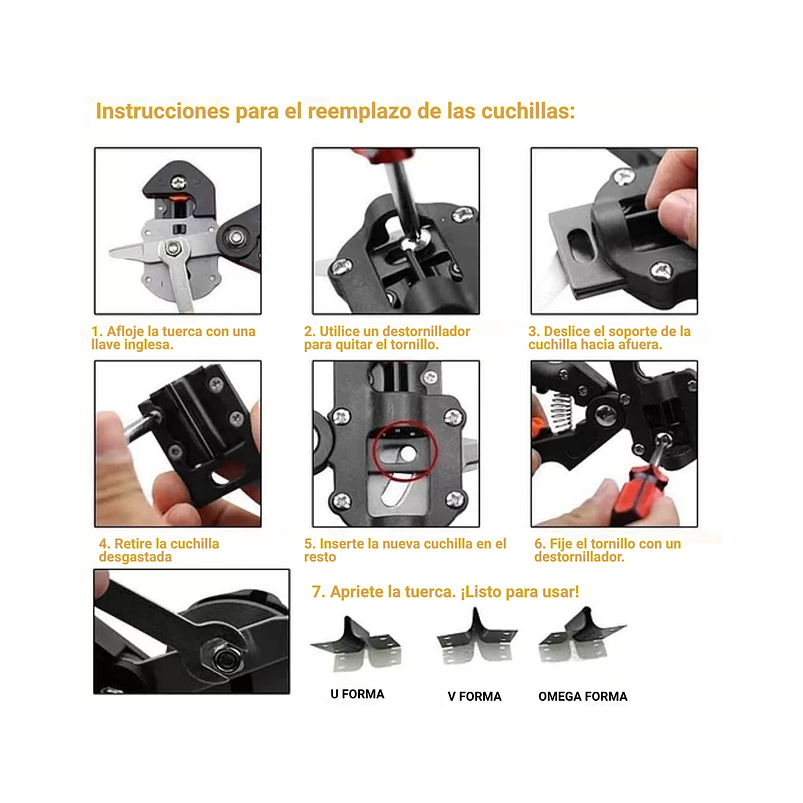 Instrucciones para el reemplazo de las cuchillas:

1. Afloje la tuerca con una llave inglesa.

2. Utilice un destornillador para quitar el tornillo.

3. Deslice el soporte de la cuchilla hacia afuera.

4. Retire la cuchilla desgastada

5. Inserte la nueva cuchilla en el resto

6. Fije el tornillo con un destornillador.

7. Apriete la tuerca. ¡Listo para usar!

U FORMA

V FORMA

OMEGA FORMA