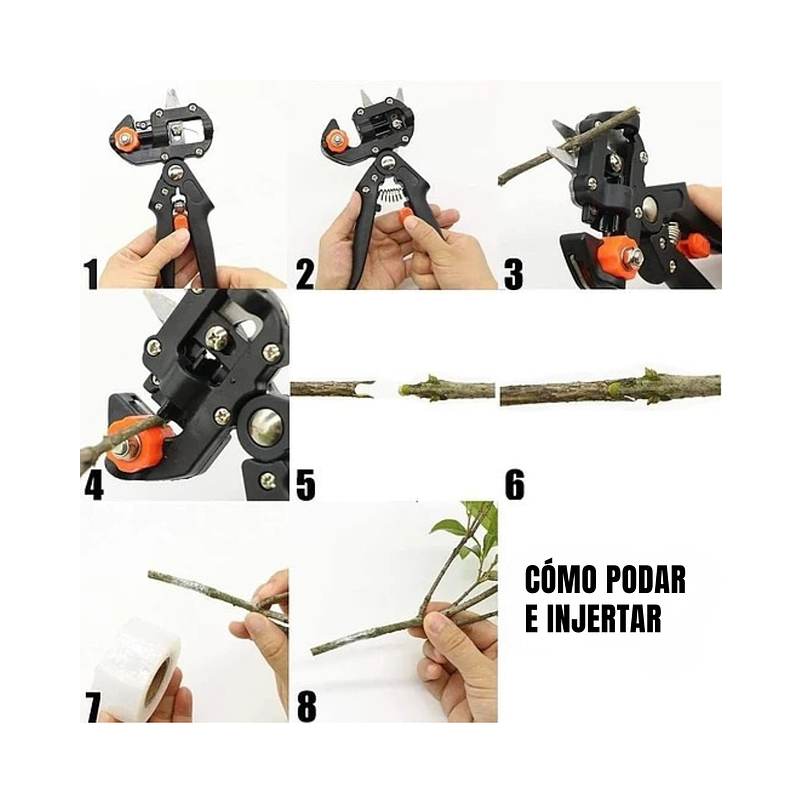 1
2
3
4
5
6
7
8
CÓMO PODAR E INJERTAR