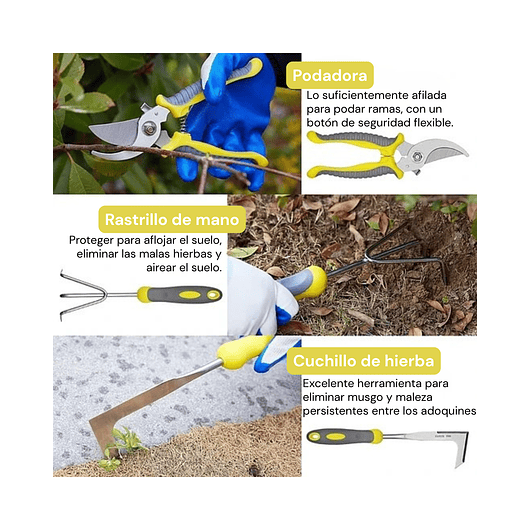 Podadora

Lo suficientemente afilada para podar ramas, con un botón de seguridad flexible.

Rastrillo de mano

Proteger para aflojar el suelo, eliminar las malas hierbas y airear el suelo.

Cuchillo de hierba

Excelente herramienta para eliminar musgo y maleza persistentes entre los adoquines