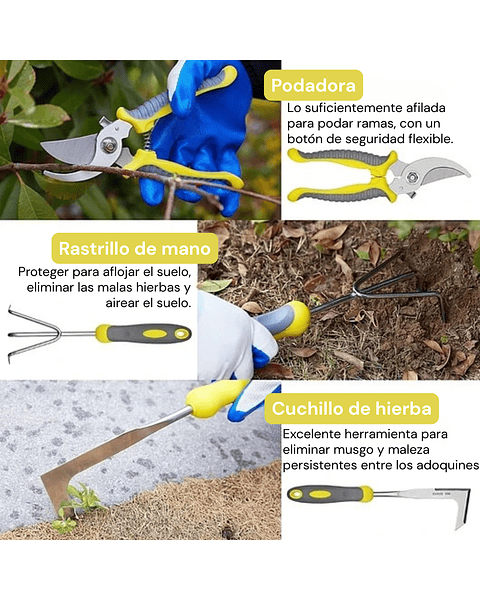 Podadora

Lo suficientemente afilada para podar ramas, con un botón de seguridad flexible.

Rastrillo de mano

Proteger para aflojar el suelo, eliminar las malas hierbas y airear el suelo.

Cuchillo de hierba

Excelente herramienta para eliminar musgo y maleza persistentes entre los adoquines