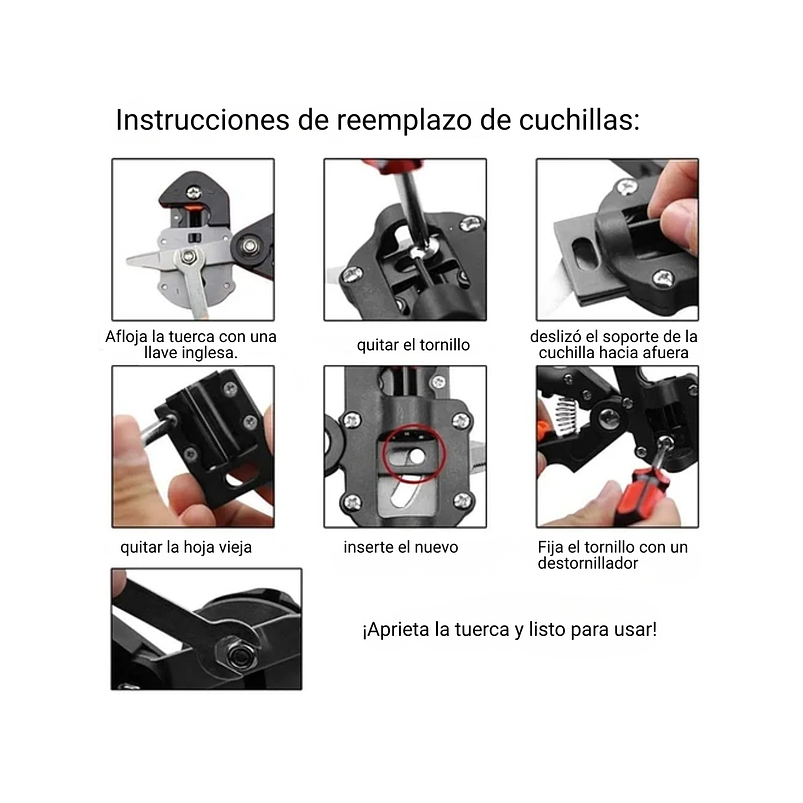 Instrucciones de reemplazo de cuchillas:

Afloja la tuerca con una llave inglesa.

quitar el tornillo

deslizó el soporte de la cuchilla hacia afuera

quitar la hoja vieja

inserte el nuevo

Fija el tornillo con un destornillador

¡Aprieta la tuerca y listo para usar!