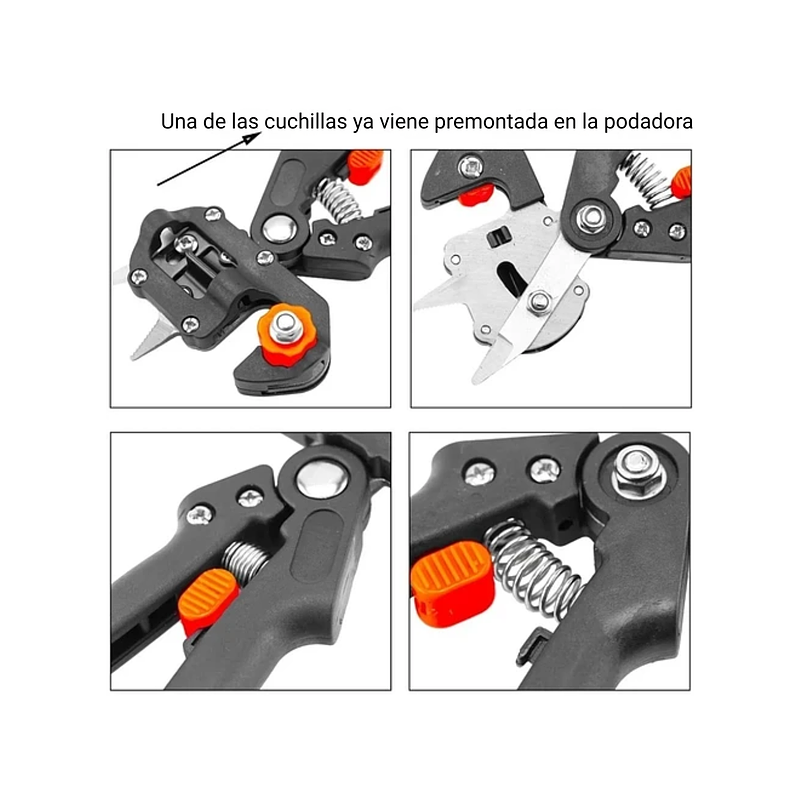 Una de las cuchillas ya viene premontada en la podadora