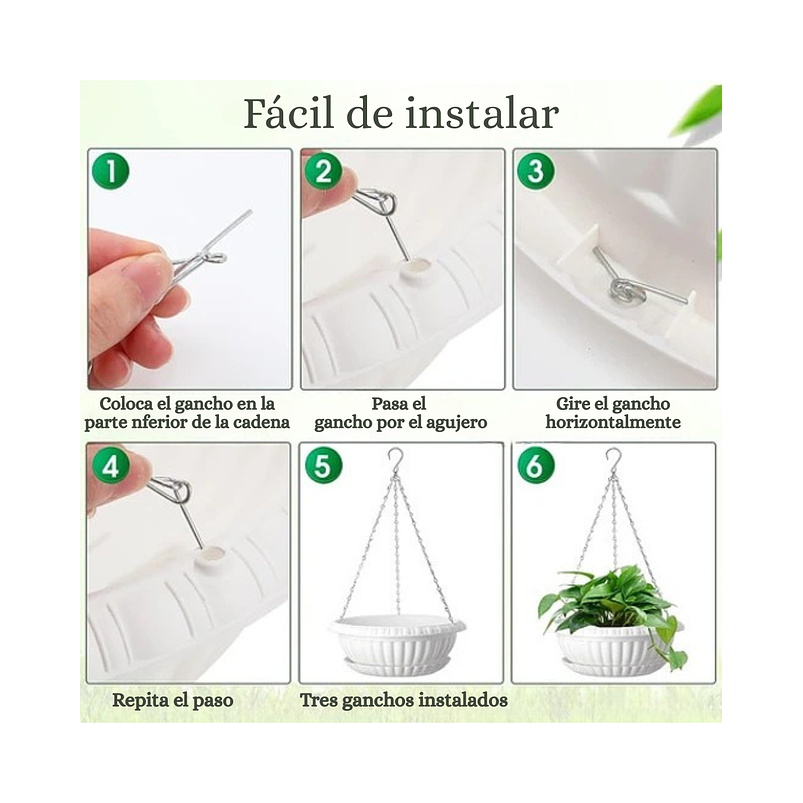 Fácil de instalar

1

Coloca el gancho en la parte nferior de la cadena

2

Pasa el gancho por el agujero

3

Gire el gancho horizontalmente

4

Repita el paso

5

Tres ganchos instalados

6