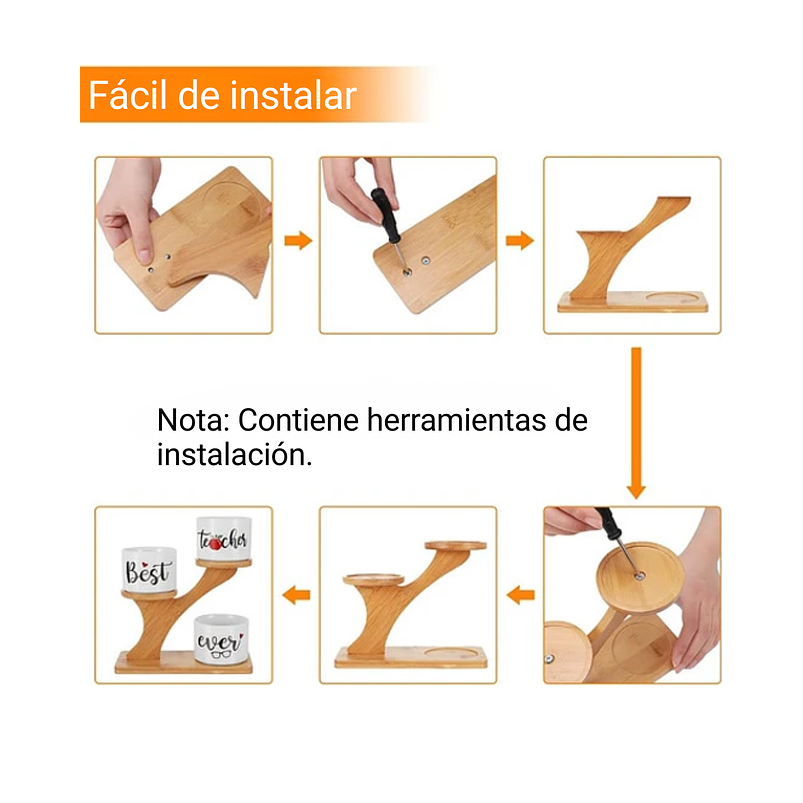 Fácil de instalar

Nota: Contiene herramientas de instalación.

Best

teacher

ever