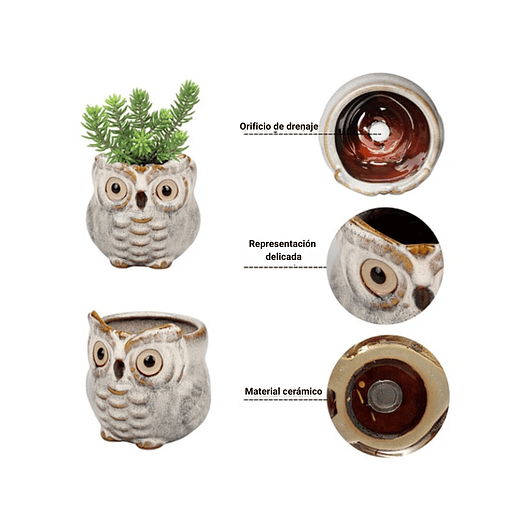 Orificio de drenaje

Representación delicada

Material cerámico