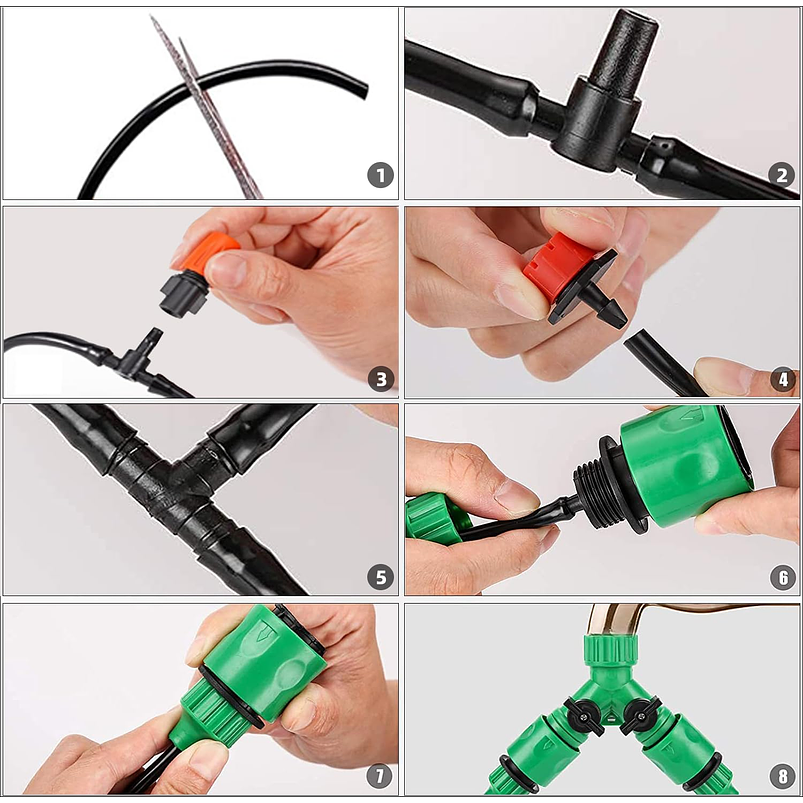 1

2

3

4

5

6

7

8