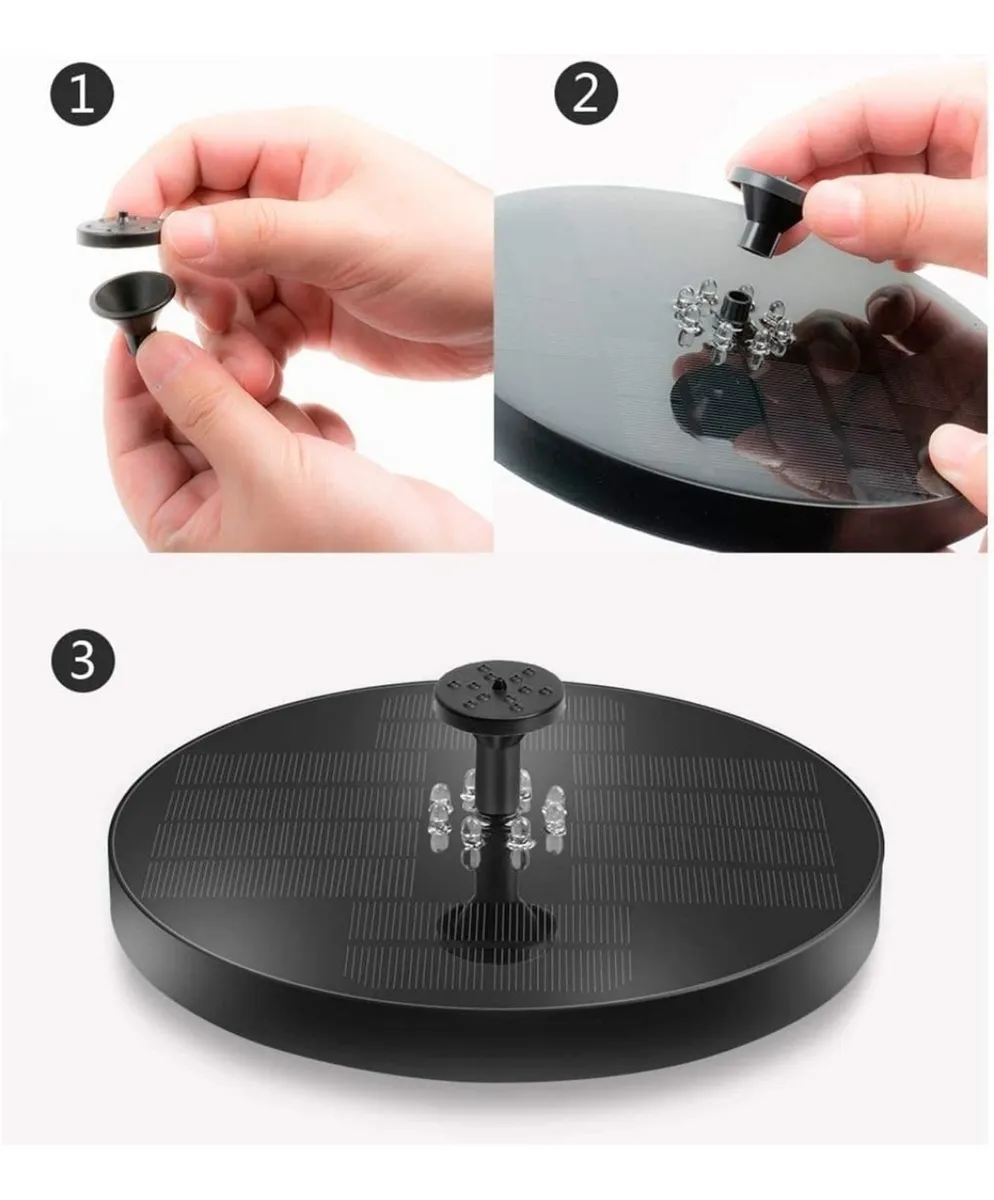 1

2

3