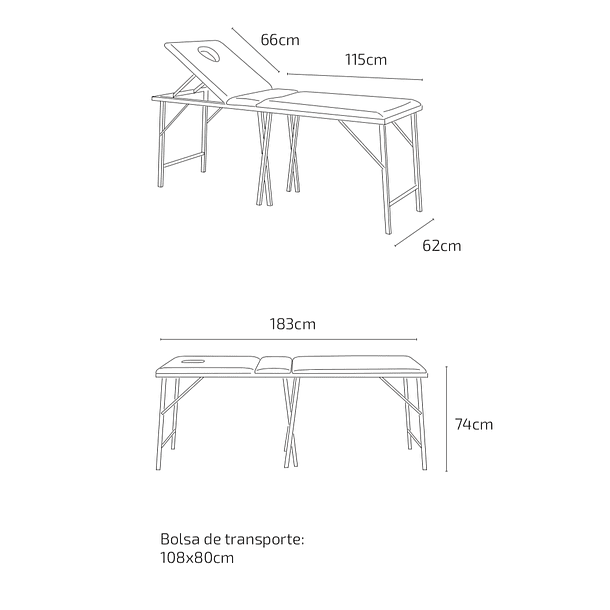 66cm

115cm

62cm

183cm

74cm

Bolsa de transporte:
108x80cm