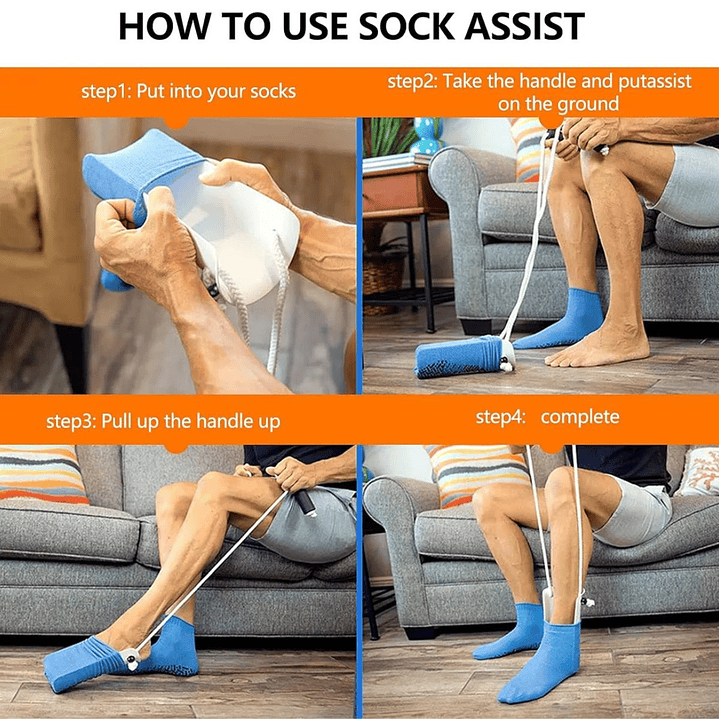 HOW TO USE SOCK ASSIST

step1: Put into your socks

step2: Take the handle and putassist on the ground

step3: Pull up the handle up

step4: complete