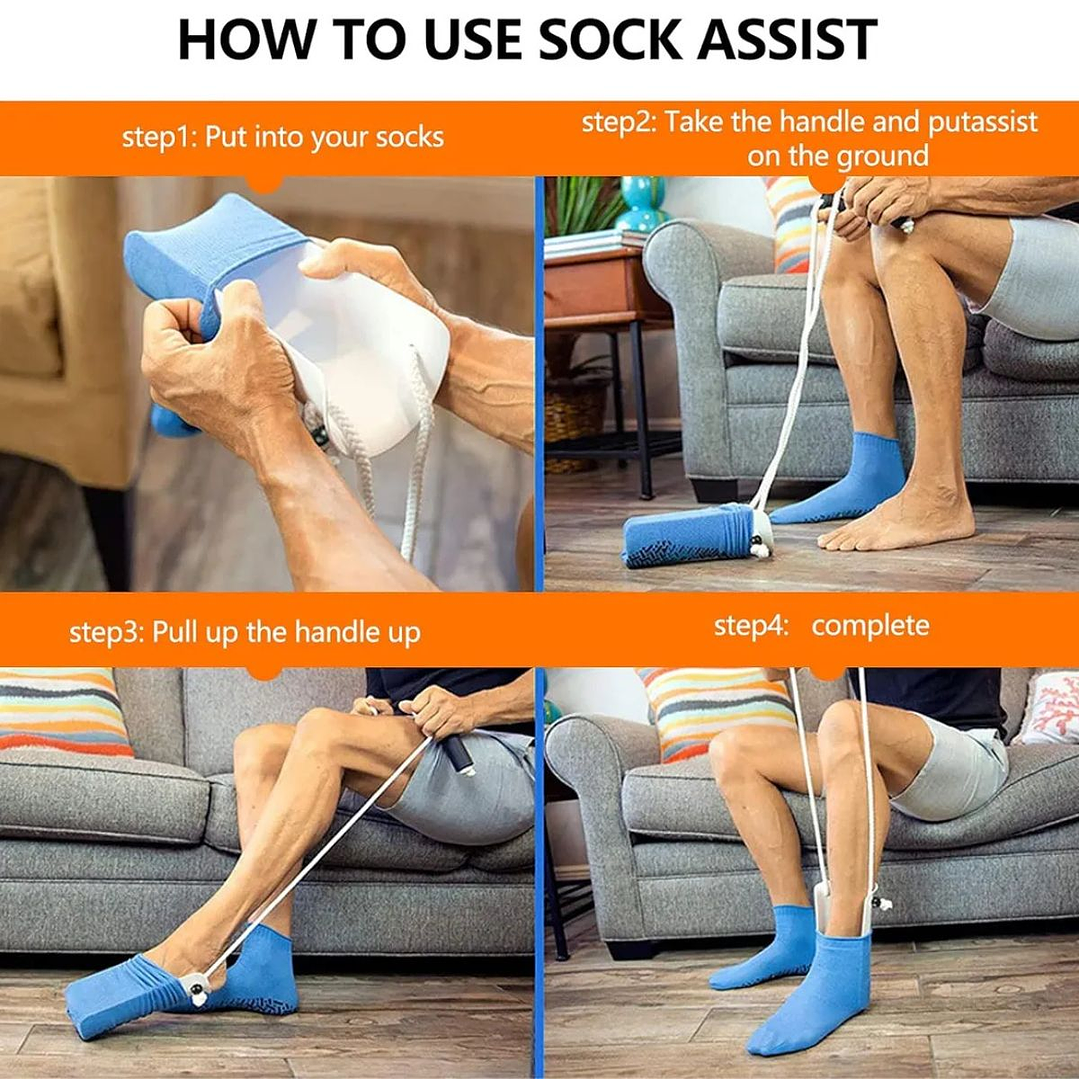 HOW TO USE SOCK ASSIST

step1: Put into your socks

step2: Take the handle and putassist on the ground

step3: Pull up the handle up

step4: complete