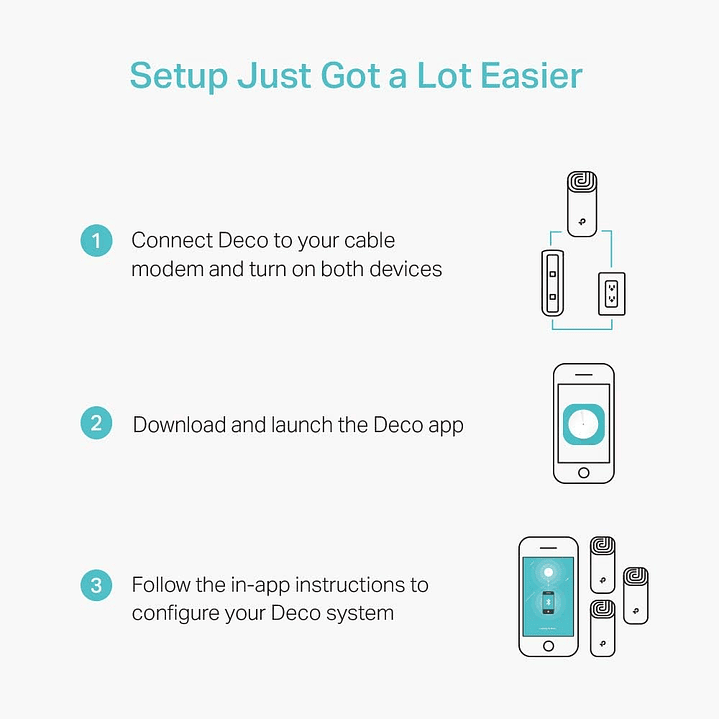 Setup Just Got a Lot Easier

1 Connect Deco to your cable modem and turn on both devices

2 Download and launch the Deco app

3 Follow the in-app instructions to configure your Deco system