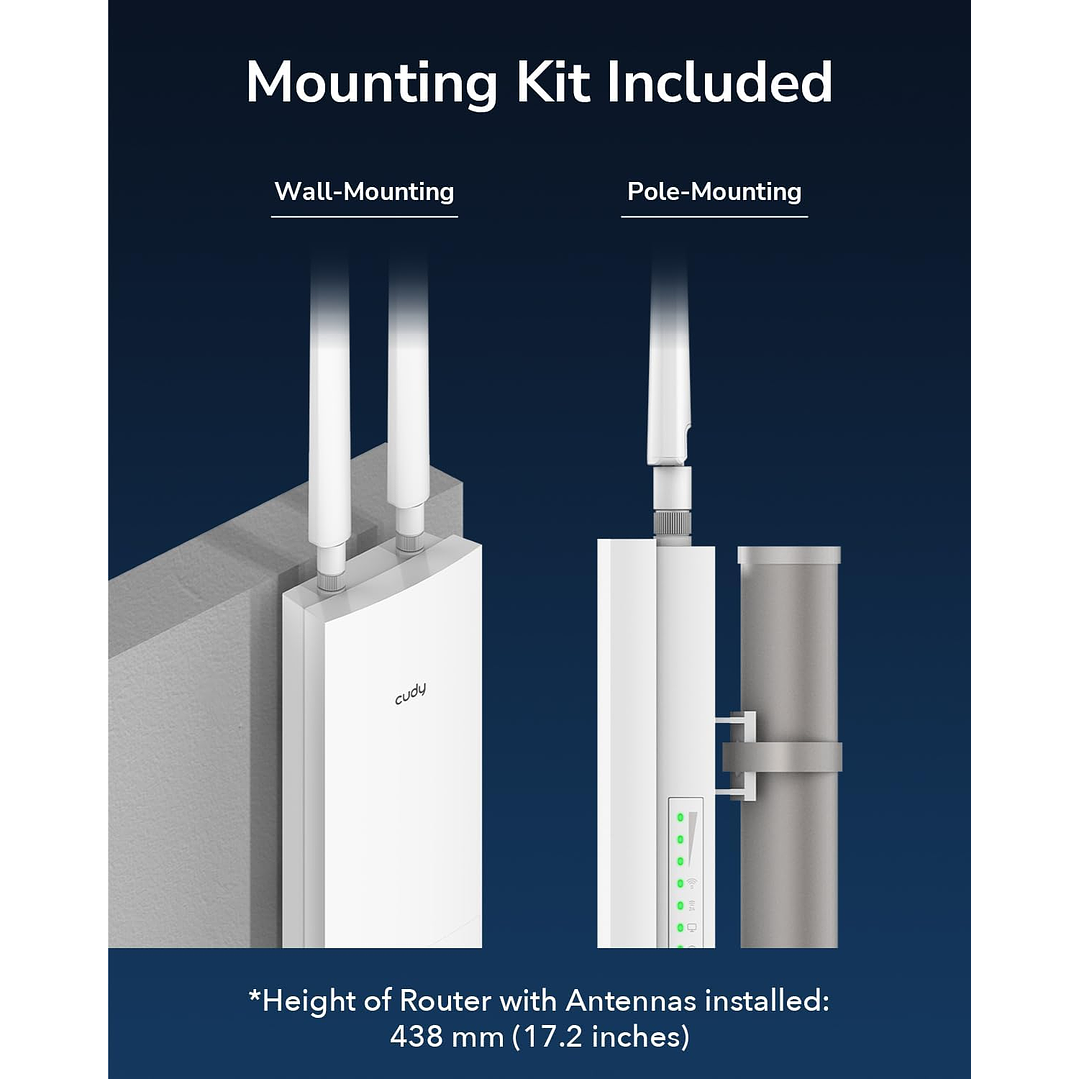 Mounting Kit Included

Wall-Mounting

Pole-Mounting

cudy

*Height of Router with Antennas installed: 438 mm (17.2 inches)