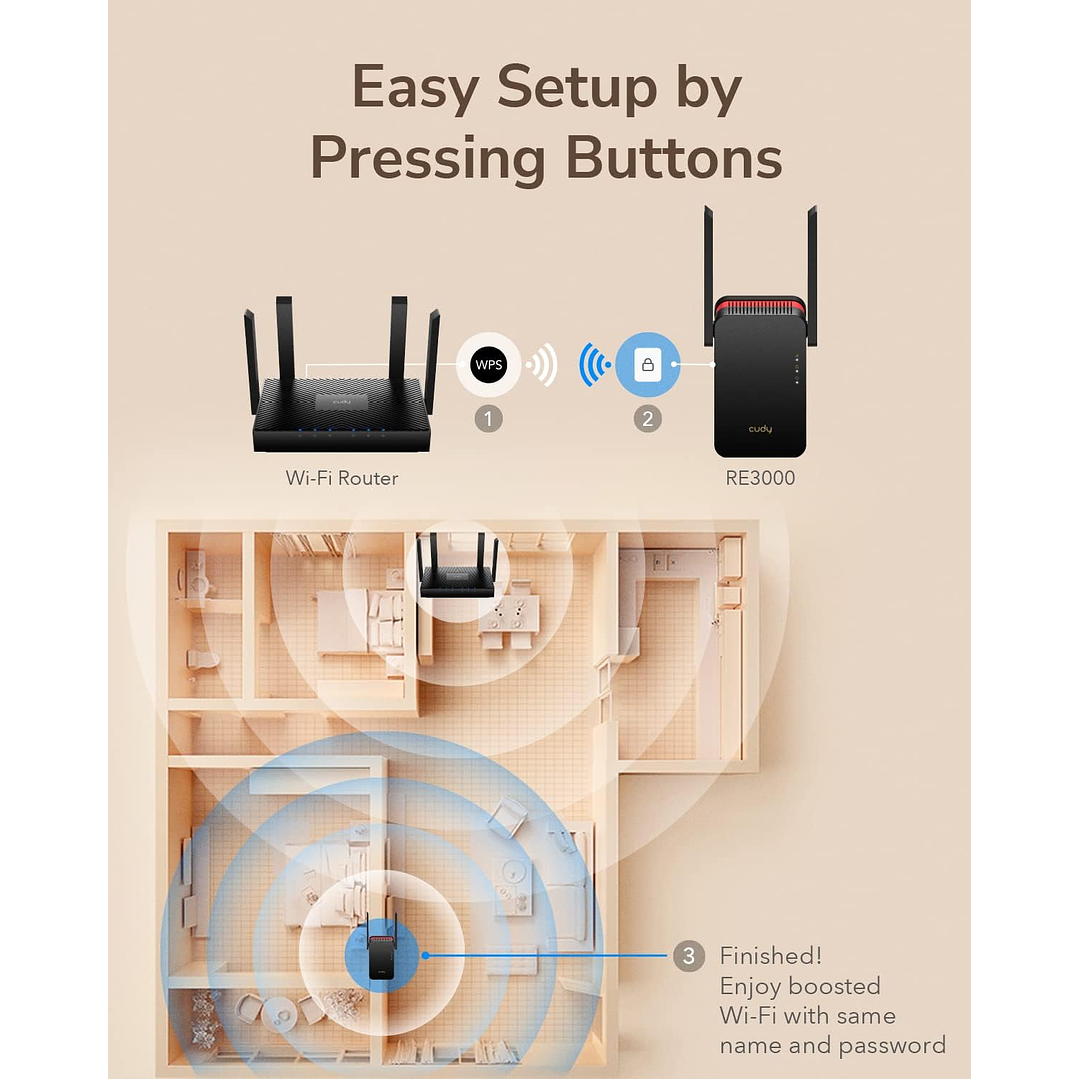 Easy Setup by Pressing Buttons

cudy

WPS

1

2

cudy

Wi-Fi Router

RE3000

3 Finished! Enjoy boosted Wi-Fi with same name and password