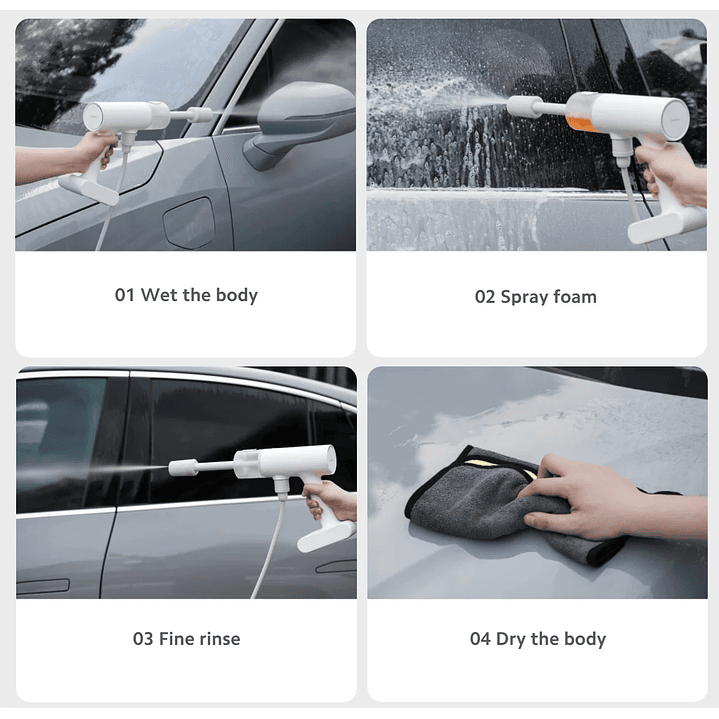 01 Wet the body

02 Spray foam

03 Fine rinse

04 Dry the body