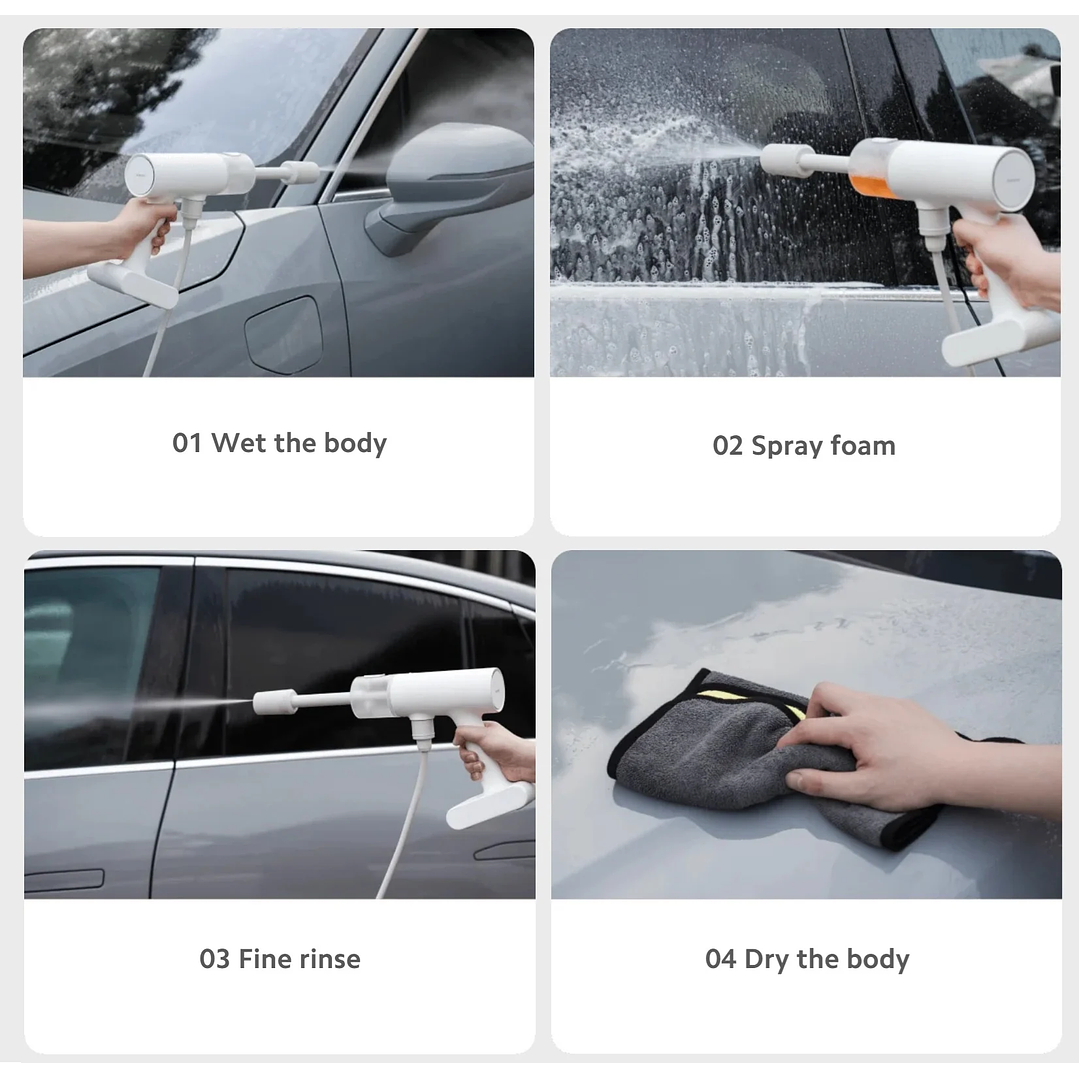 01 Wet the body

02 Spray foam

03 Fine rinse

04 Dry the body