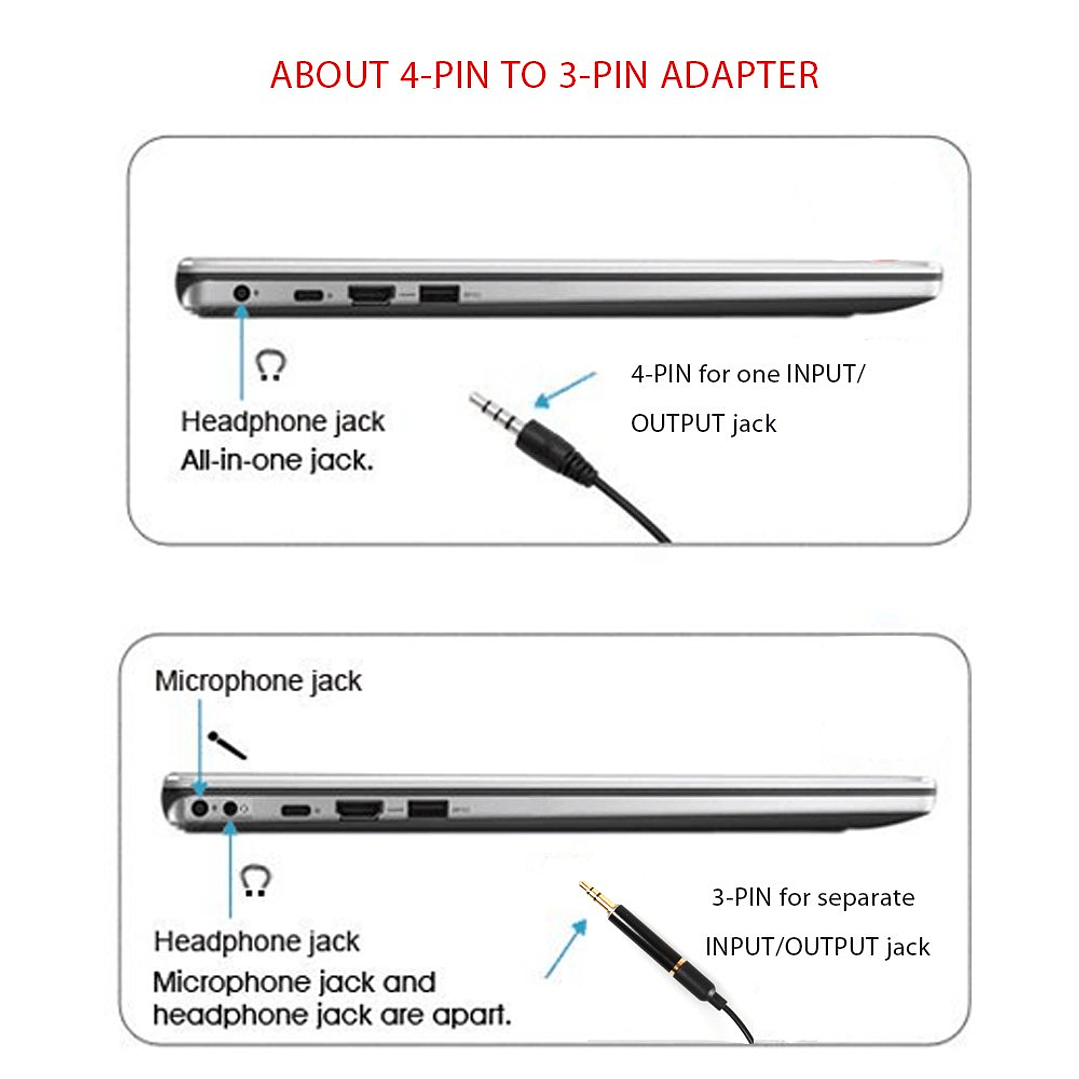 ABOUT 4-PIN TO 3-PIN ADAPTER

Headphone jack
All-in-one jack.

4-PIN for one INPUT/ OUTPUT jack

Microphone jack

Headphone jack
Microphone jack and headphone jack are apart.

3-PIN for separate INPUT/OUTPUT jack