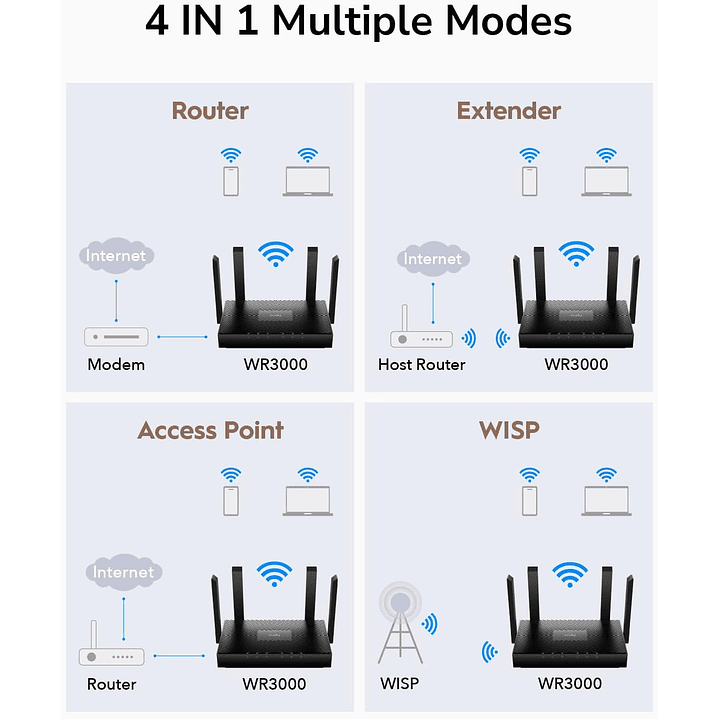 4 IN 1 Multiple Modes

Router

Internet

Modem

WR3000

Extender

Internet

Host Router

WR3000

Access Point

Internet

Router

WR3000

WISP

WISP

WR3000