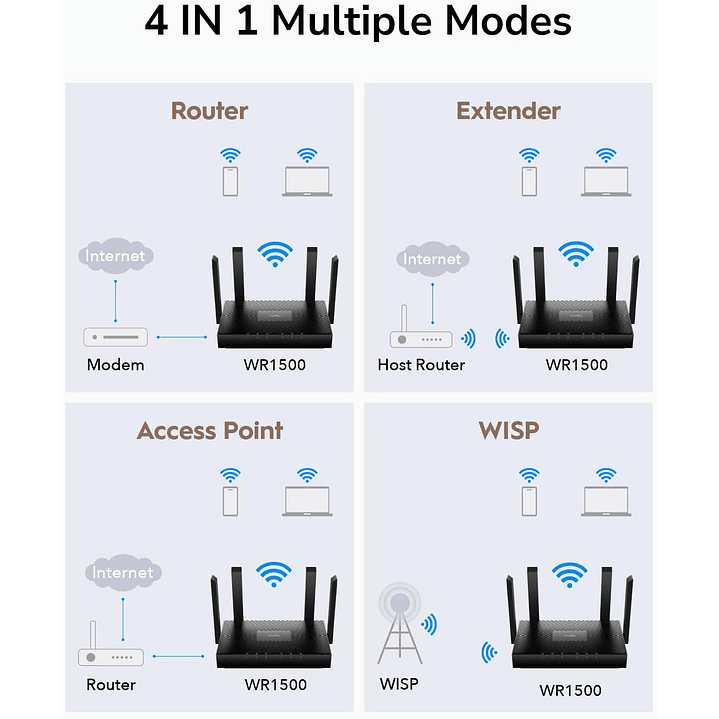 4 IN 1 Multiple Modes

Router

Internet

Modem

WR1500

Extender

Internet

Host Router

WR1500

Access Point

Internet

Router

WR1500

WISP

WISP

WR1500