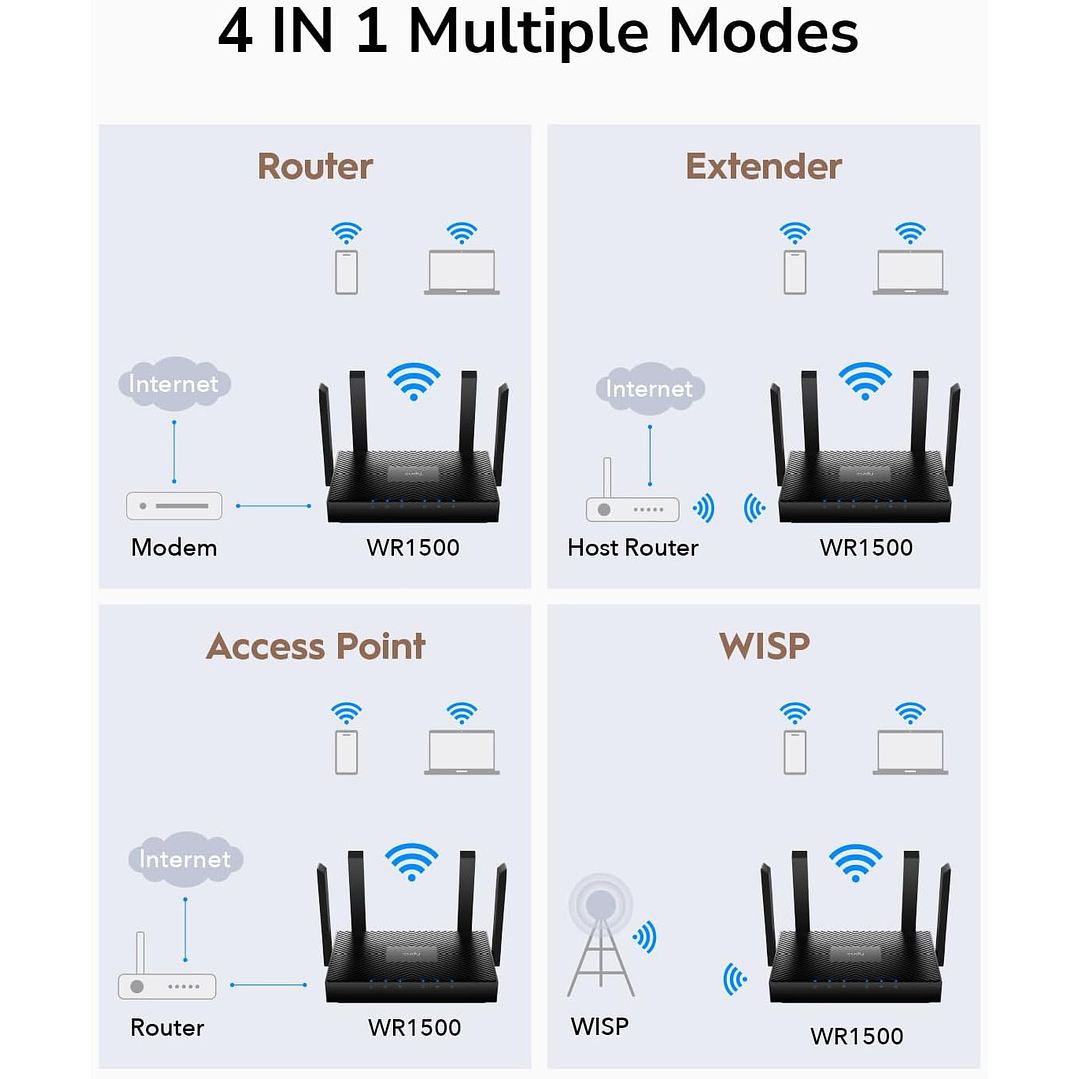 4 IN 1 Multiple Modes

Router

Internet

Modem

WR1500

Extender

Internet

Host Router

WR1500

Access Point

Internet

Router

WR1500

WISP

WISP

WR1500