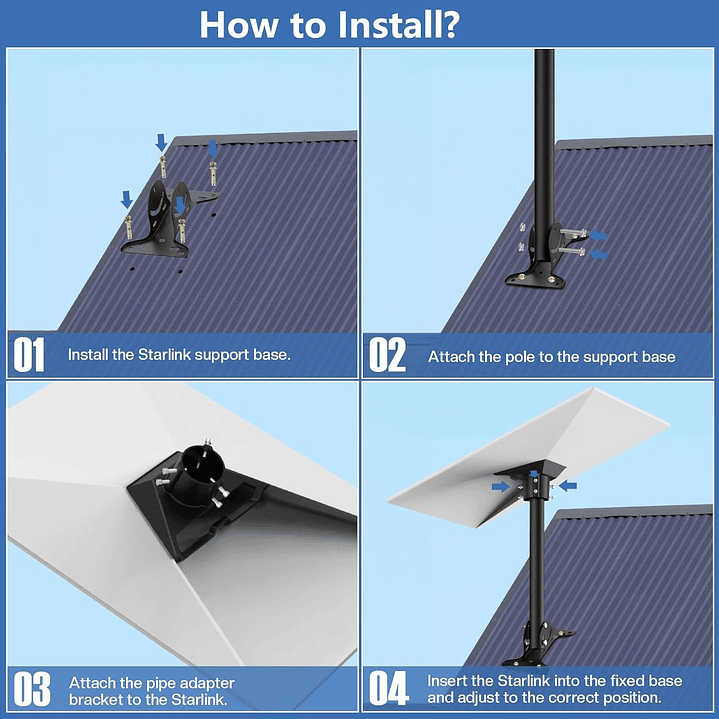 How to Install?

01 Install the Starlink support base.

02 Attach the pole to the support base

03 Attach the pipe adapter bracket to the Starlink.

04 Insert the Starlink into the fixed base and adjust to the correct position.