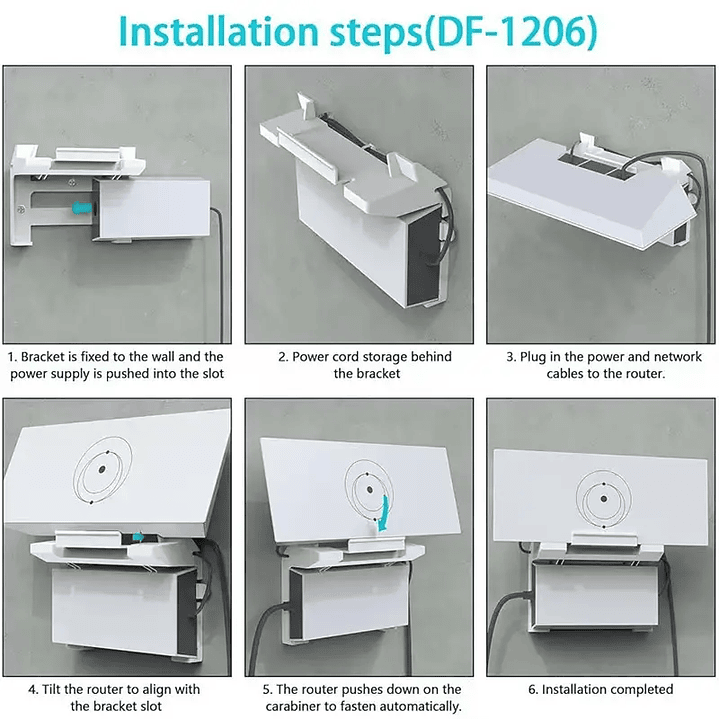 Installation steps(DF-1206)

1. Bracket is fixed to the wall and the power supply is pushed into the slot

2. Power cord storage behind the bracket

3. Plug in the power and network cables to the router.

4. Tilt the router to align with the bracket slot

5. The router pushes down on the carabiner to fasten automatically.

6. Installation completed