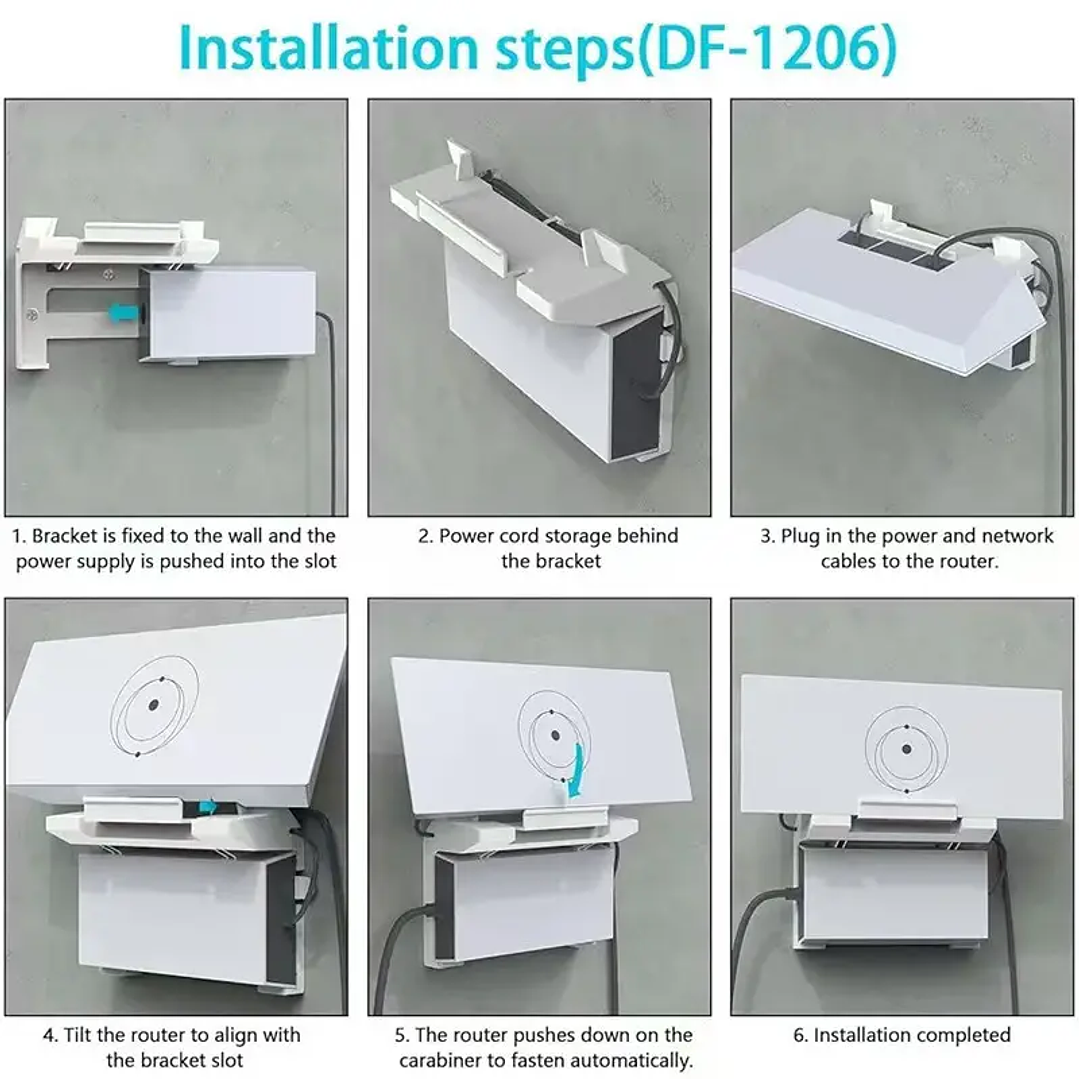 Installation steps(DF-1206)

1. Bracket is fixed to the wall and the power supply is pushed into the slot

2. Power cord storage behind the bracket

3. Plug in the power and network cables to the router.

4. Tilt the router to align with the bracket slot

5. The router pushes down on the carabiner to fasten automatically.

6. Installation completed