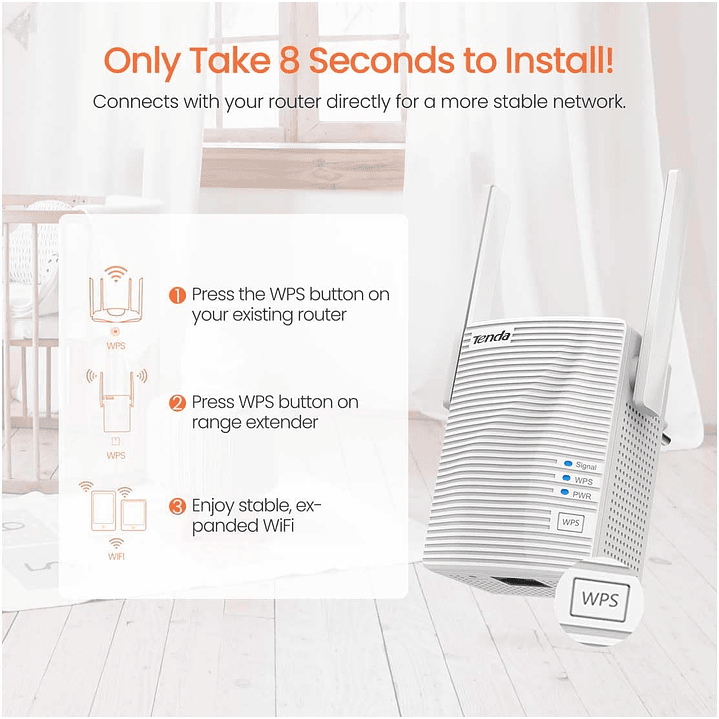 Only Take 8 Seconds to Install!

Connects with your router directly for a more stable network.

WPS

1 Press the WPS button on your existing router

WPS

2 Press WPS button on range extender

WIFI

3 Enjoy stable, expanded WiFi

Tenda

Signal
WPS
PWR

WPS

WPS