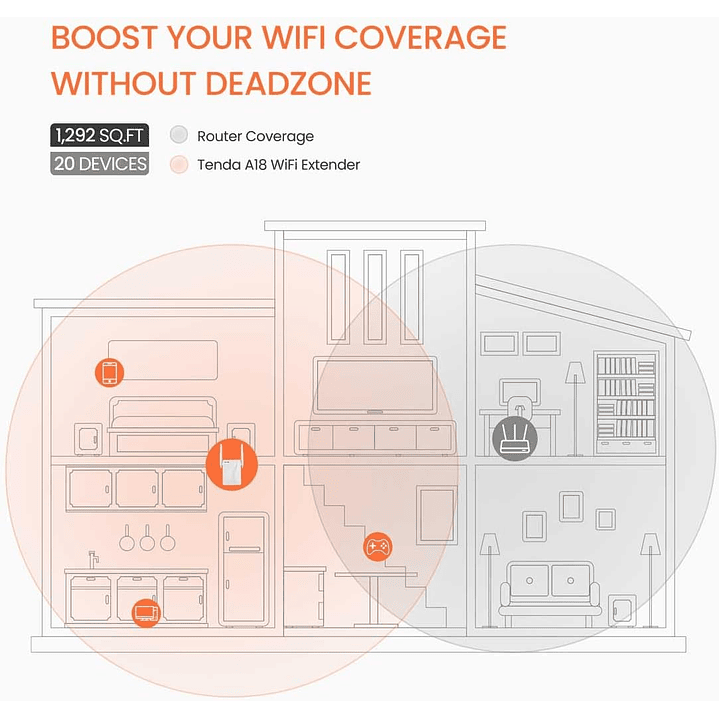 BOOST YOUR WIFI COVERAGE WITHOUT DEADZONE

1,292 SQ.FT
20 DEVICES

Router Coverage
Tenda A18 WiFi Extender