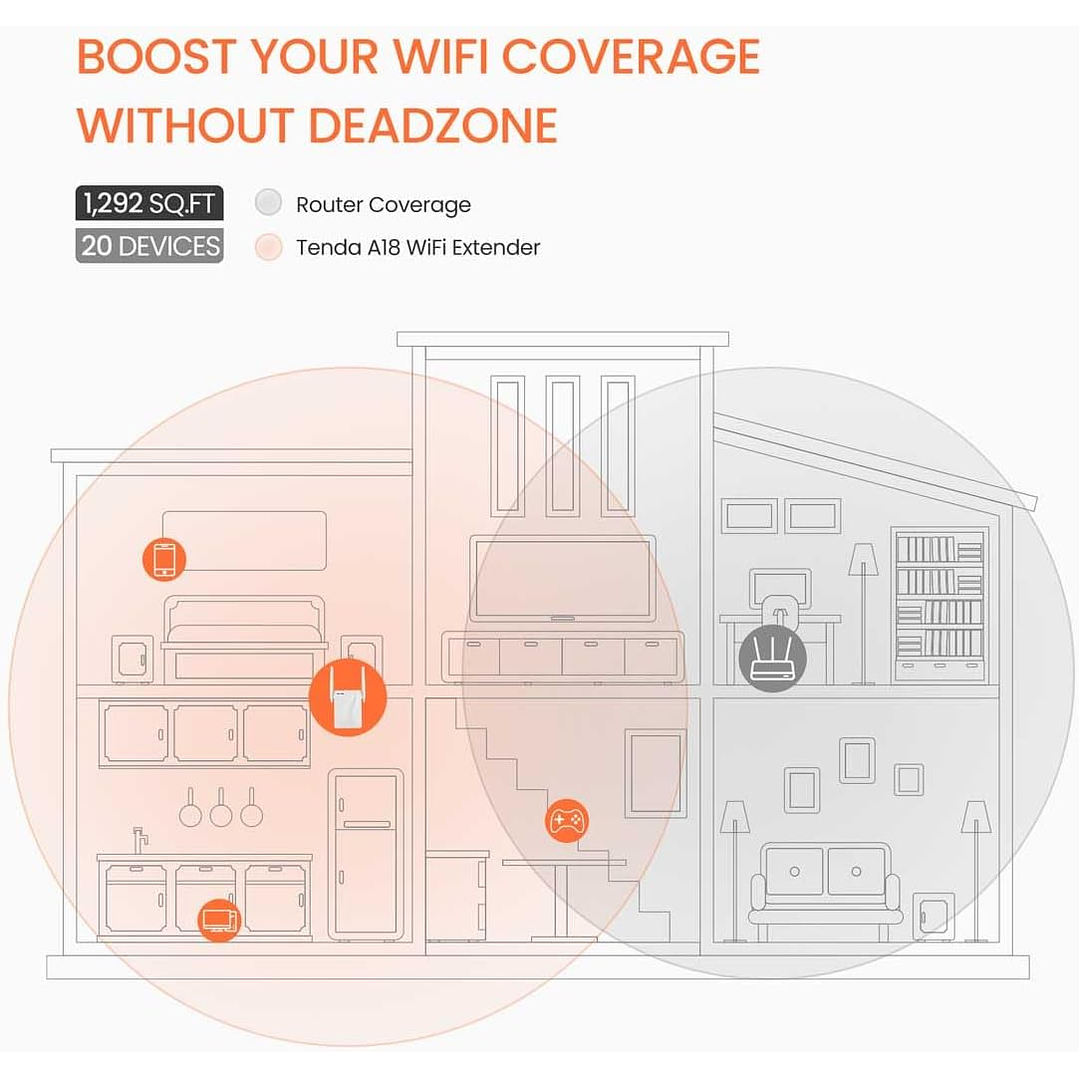 BOOST YOUR WIFI COVERAGE WITHOUT DEADZONE

1,292 SQ.FT
20 DEVICES

Router Coverage
Tenda A18 WiFi Extender