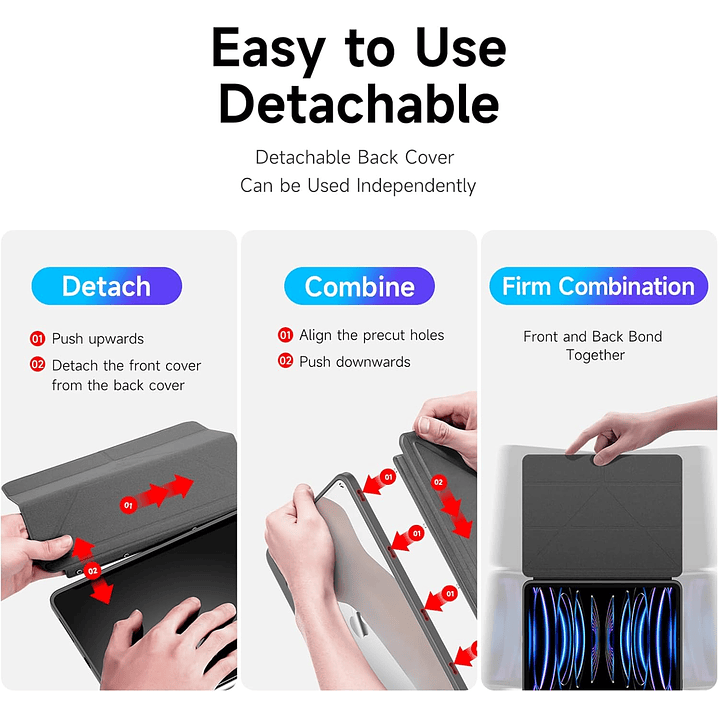 Easy to Use
Detachable

Detachable Back Cover
Can be Used Independently

Detach

01 Push upwards
02 Detach the front cover from the back cover

01
02

Combine

01 Align the precut holes
02 Push downwards

01
02
01
01

Firm Combination

Front and Back Bond Together