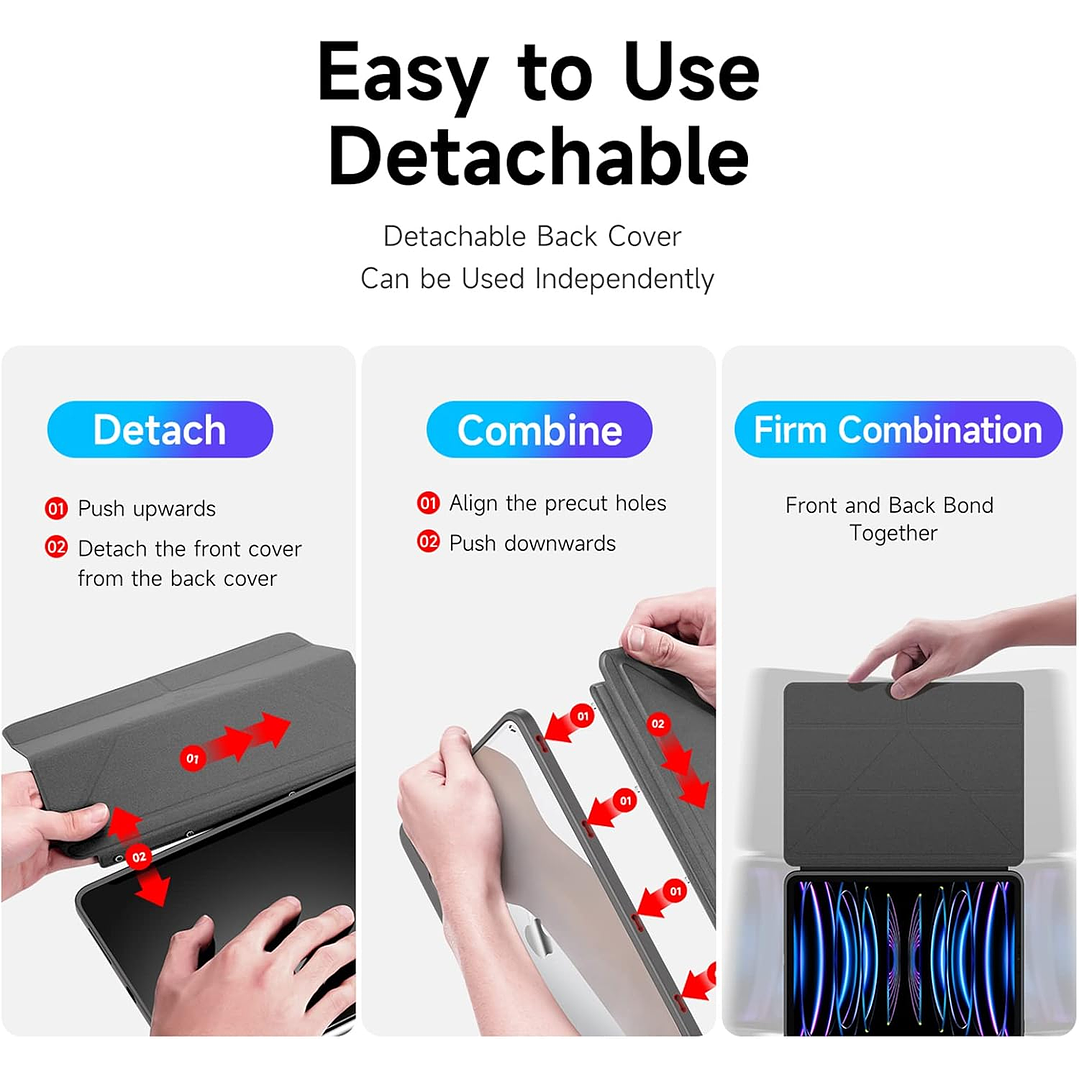 Easy to Use Detachable

Detachable Back Cover
Can be Used Independently

Detach

01 Push upwards
02 Detach the front cover from the back cover

01
02

Combine

01 Align the precut holes
02 Push downwards

01
02
01
01

Firm Combination

Front and Back Bond Together