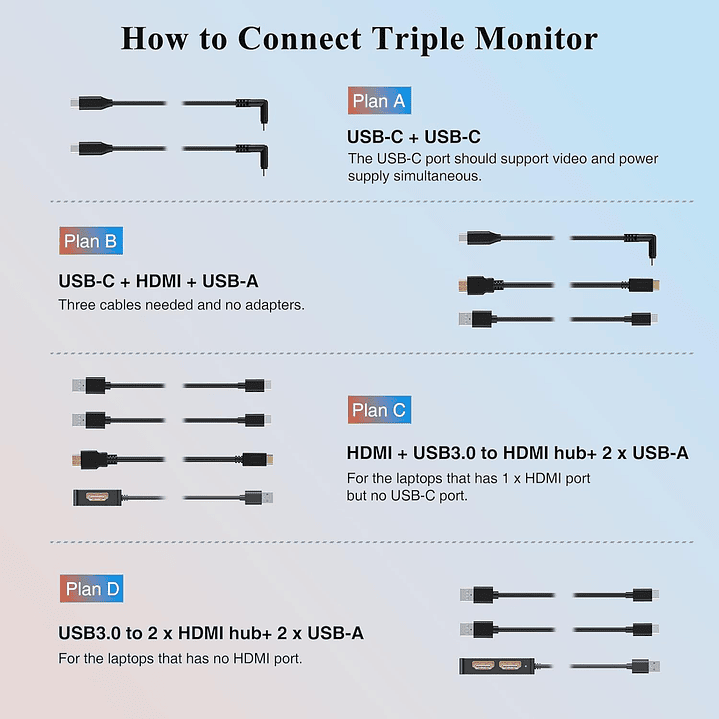 How to Connect Triple Monitor

Plan A

USB-C + USB-C

The USB-C port should support video and power supply simultaneous.

Plan B

USB-C + HDMI + USB-A

Three cables needed and no adapters.

Plan C

HDMI + USB3.0 to HDMI hub+ 2 x USB-A

For the laptops that has 1 x HDMI port but no USB-C port.

Plan D

USB3.0 to 2 x HDMI hub+ 2 x USB-A

For the laptops that has no HDMI port.