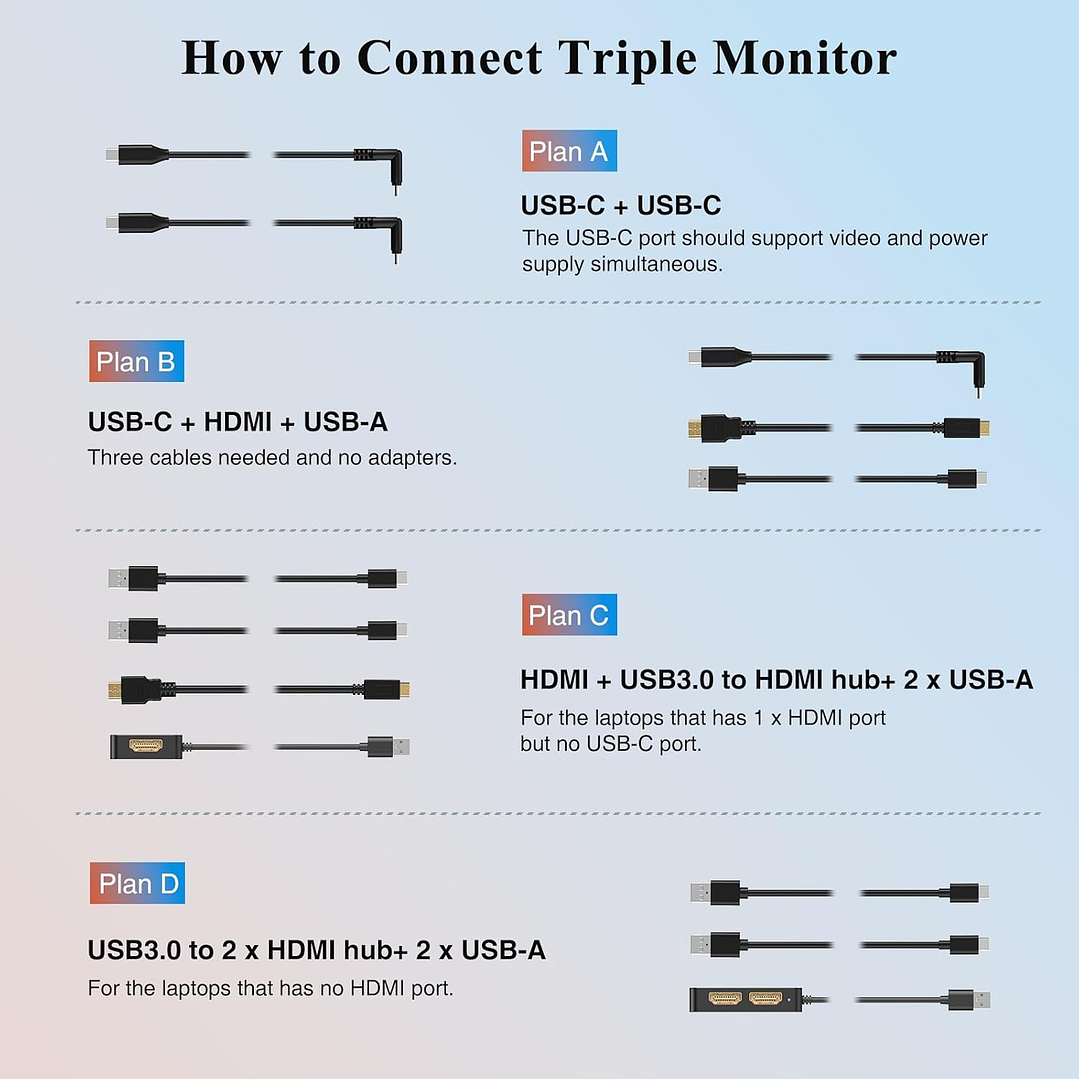 How to Connect Triple Monitor

Plan A

USB-C + USB-C

The USB-C port should support video and power supply simultaneous.

Plan B

USB-C + HDMI + USB-A

Three cables needed and no adapters.

Plan C

HDMI + USB3.0 to HDMI hub+ 2 x USB-A

For the laptops that has 1 x HDMI port but no USB-C port.

Plan D

USB3.0 to 2 x HDMI hub+ 2 x USB-A

For the laptops that has no HDMI port.