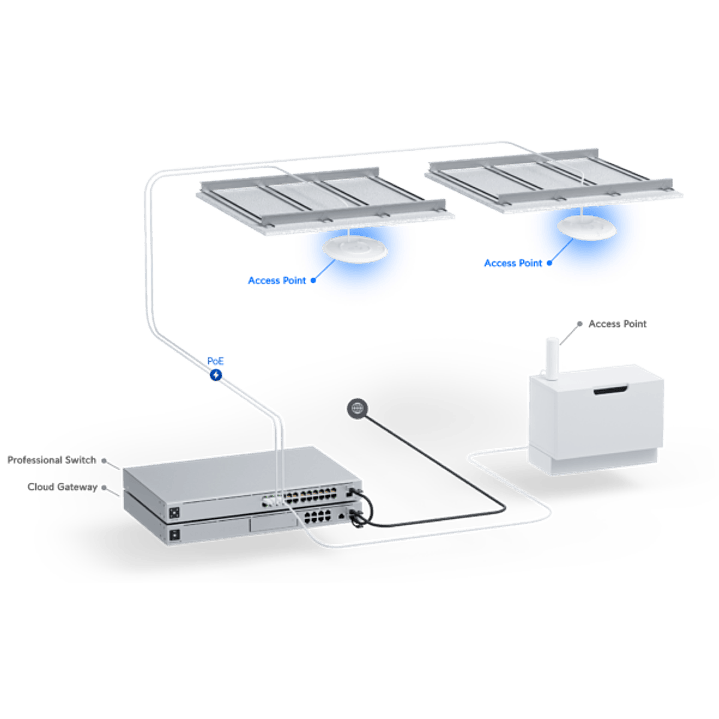 Access Point

Access Point

Access Point

PoE

Professional Switch

Cloud Gateway